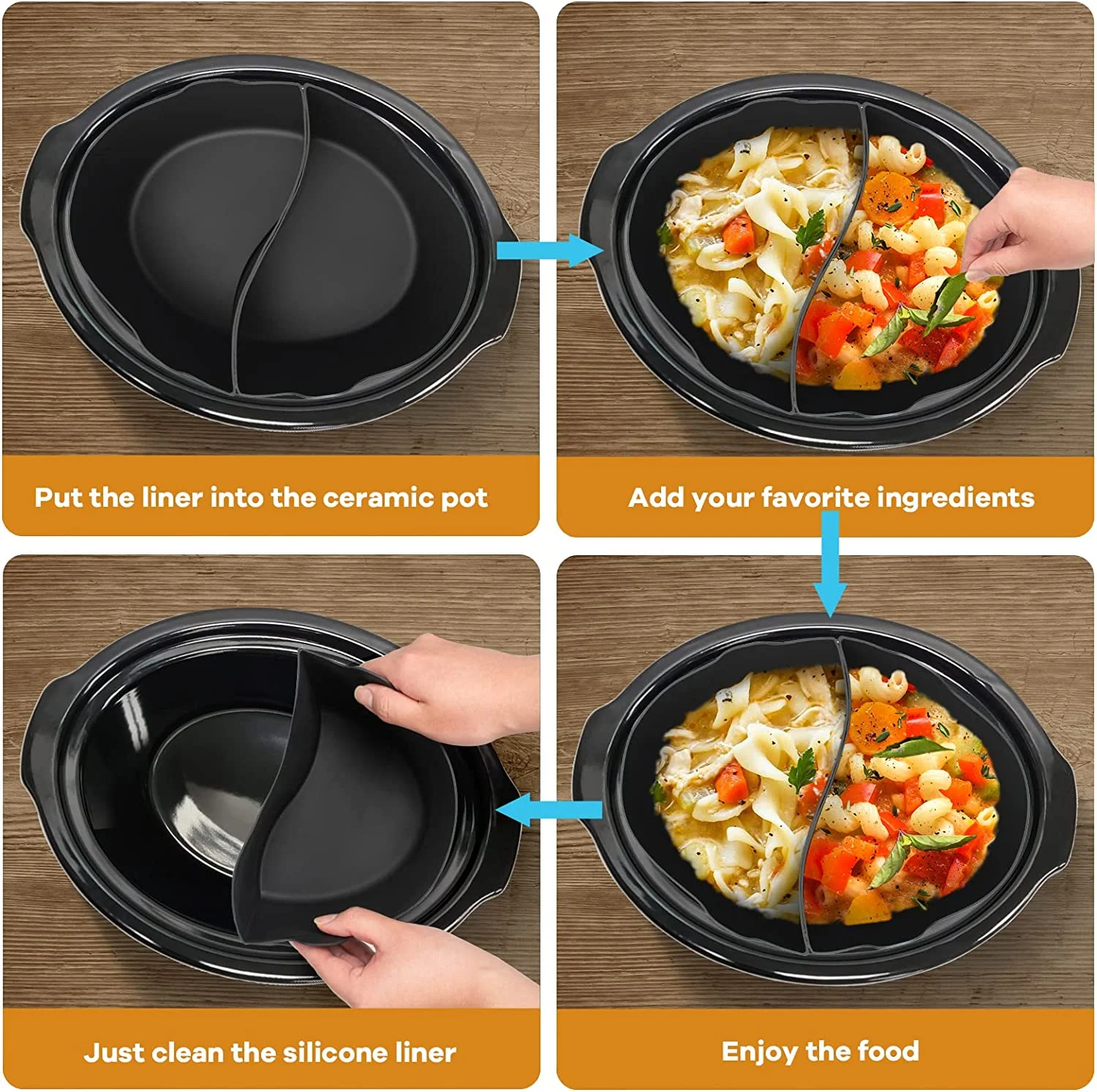 Put the liner into the ceramic pot

Add your favorite ingredients

Enjoy the food

Just clean the silicone liner