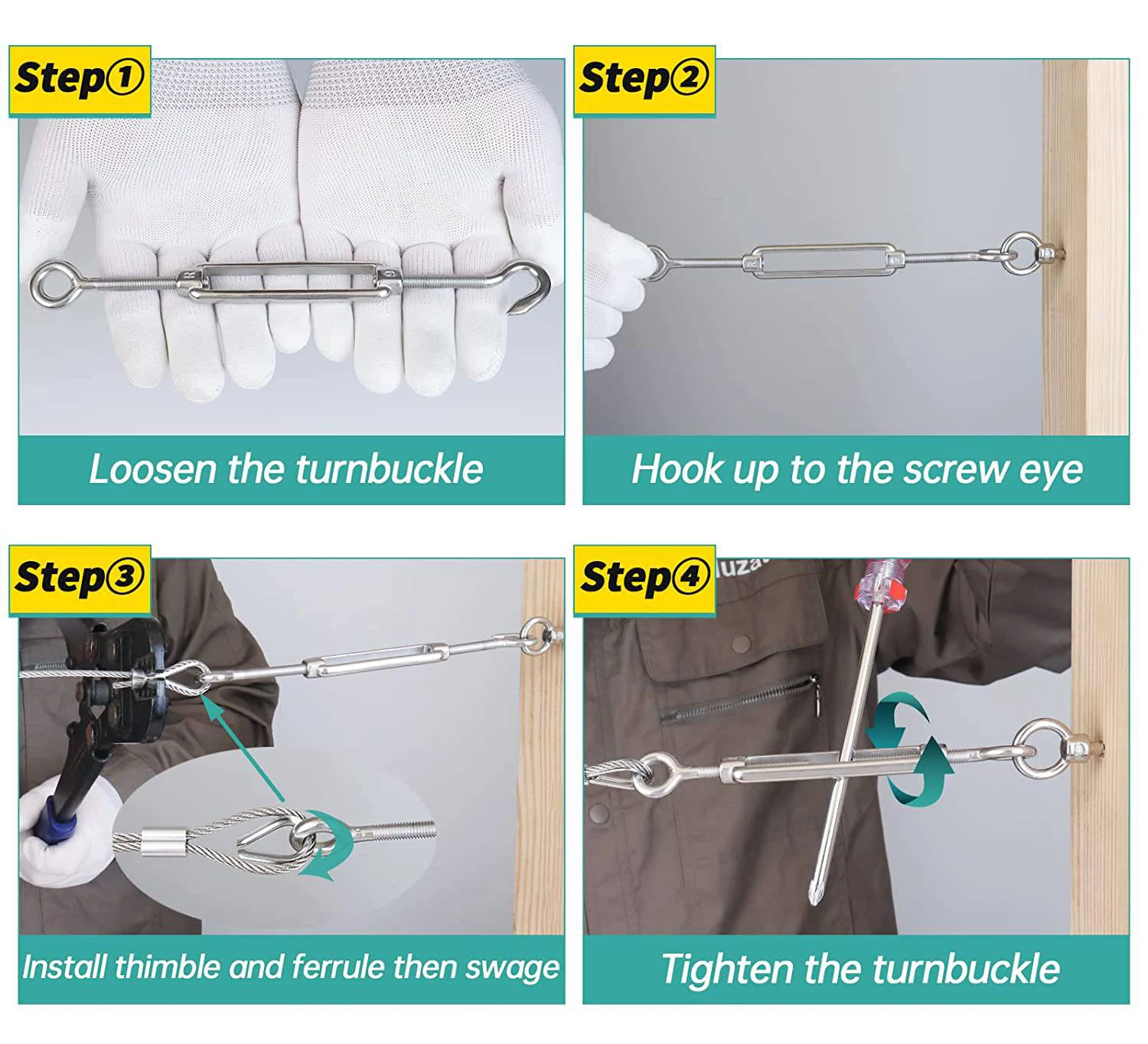 Step①

Loosen the turnbuckle

Step②

Hook up to the screw eye

Step③

Install thimble and ferrule then swage

Step④

Tighten the turnbuckle