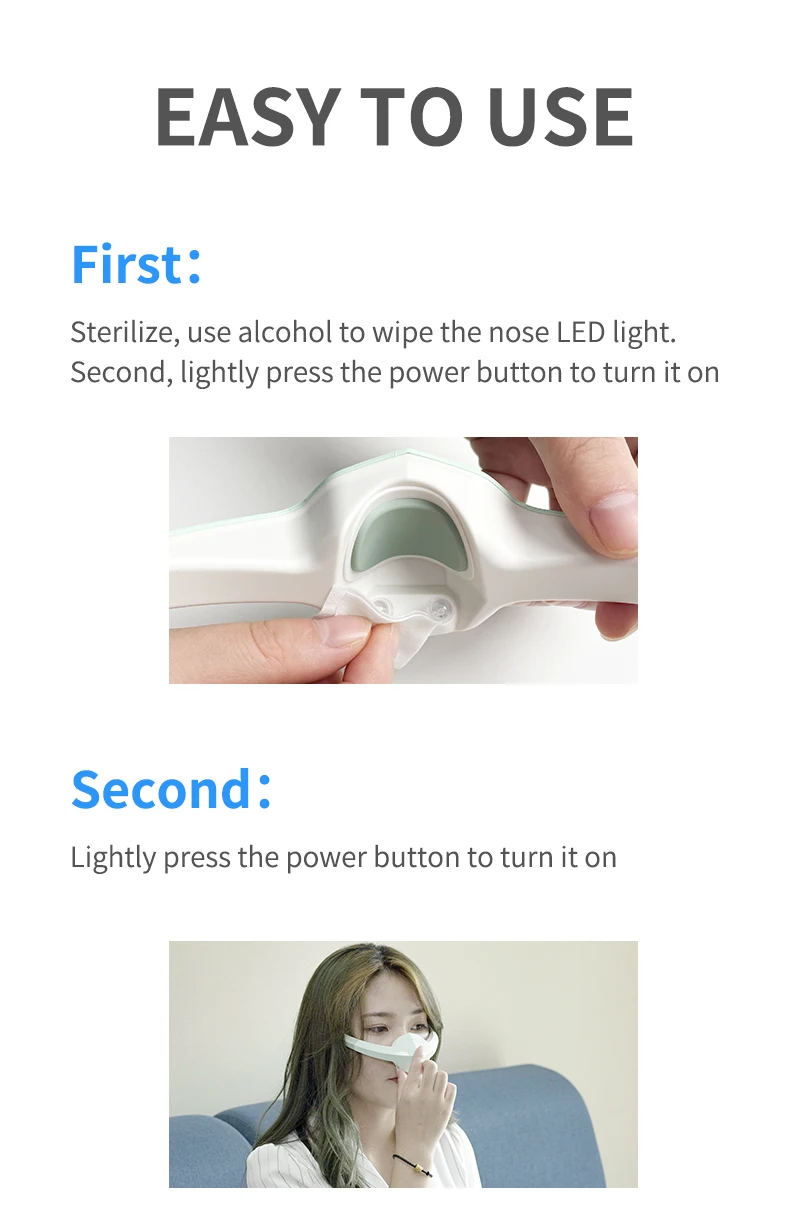 EASY TO USE

First：

Sterilize, use alcohol to wipe the nose LED light.
Second, lightly press the power button to turn it on

Second：

Lightly press the power button to turn it on