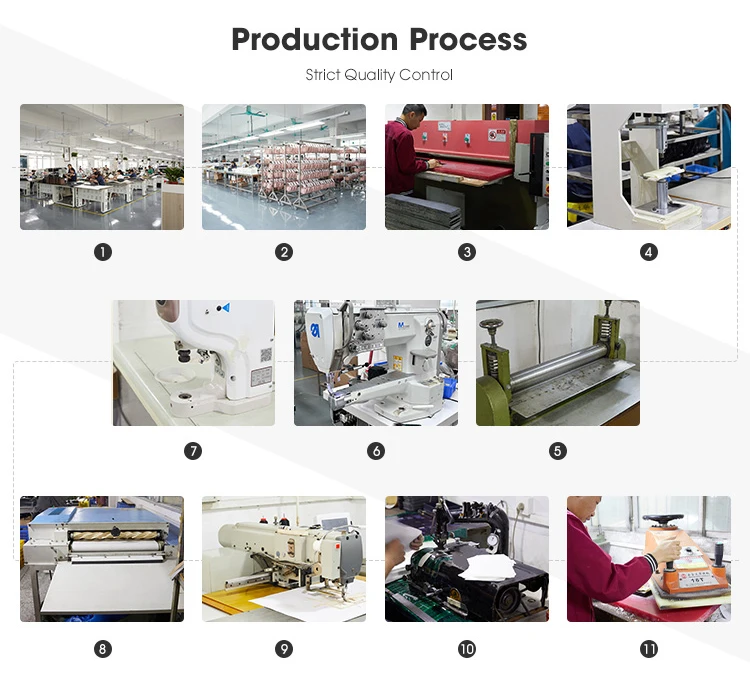 Production Process

Strict Quality Control

1

2

3

4

7

6

5

8

9

10

11