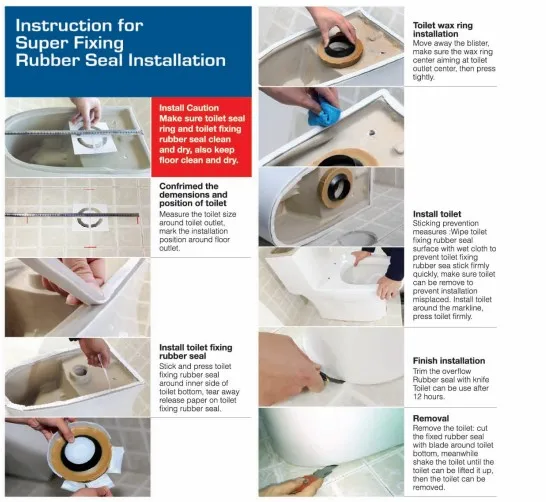 Instruction for Super Fixing Rubber Seal Installation

Install Caution
Make sure toilet seal ring and toilet fixing rubber seal clean and dry, also keep floor clean and dry.

Confirmed the demensions and position of toilet
Measure the toilet size around toilet outlet, mark the installation position around floor outlet.

Install toilet fixing rubber seal
Stick and press toilet fixing rubber seal around inner side of toilet bottom, tear away release paper on toilet fixing rubber seal.

Toilet wax ring installation
Move away the blister, make sure the wax ring center aiming at toilet outlet center, then press tightly.

Install toilet
Sticking prevention measures :Wipe toilet fixing rubber seal surface with wet cloth to prevent toilet fixing rubber sea stick firmly quickly, make sure toilet can be remove to prevent installation misplaced. Install toilet around the markline, press toilet firmly.

Finish installation
Trim the overflow Rubber seal with knife Toilet can be use after 12 hours.

Removal
Remove the toilet: cut the fixed rubber seal with blade around toilet bottom, meanwhile shake the toilet until the toilet can be lifted it up, then the toilet can be removed.