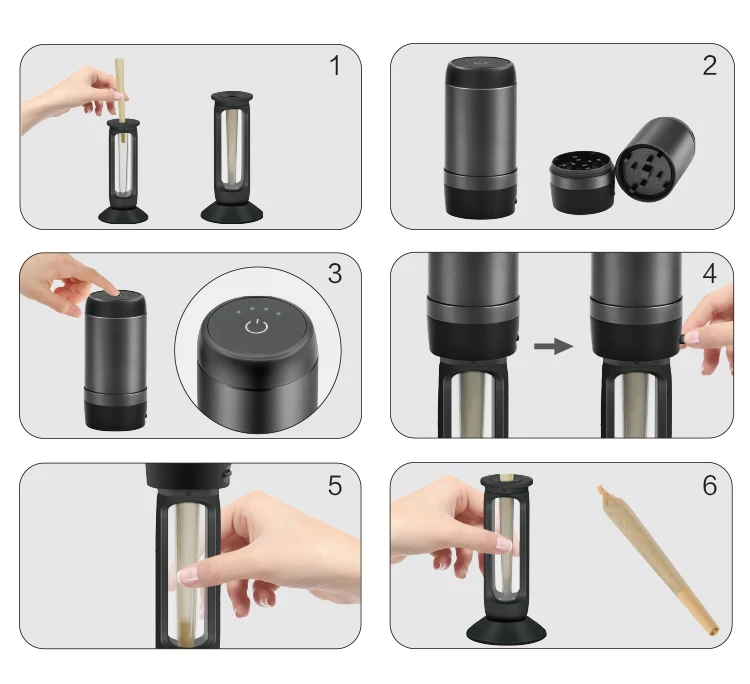 1

2

3

4

5

6