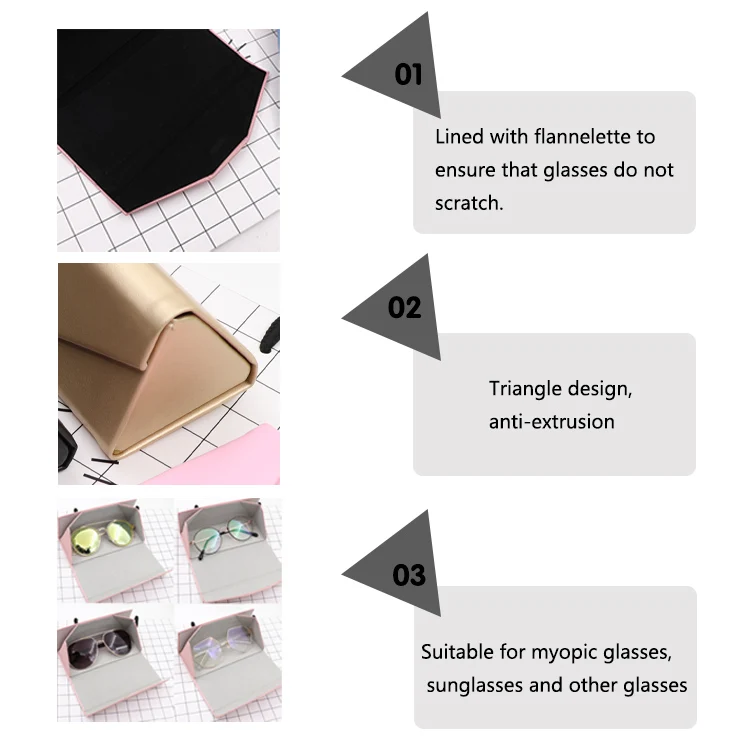 01

Lined with flannelette to ensure that glasses do not scratch.

02

Triangle design,
anti-extrusion

03

Suitable for myopic glasses, sunglasses and other glasses