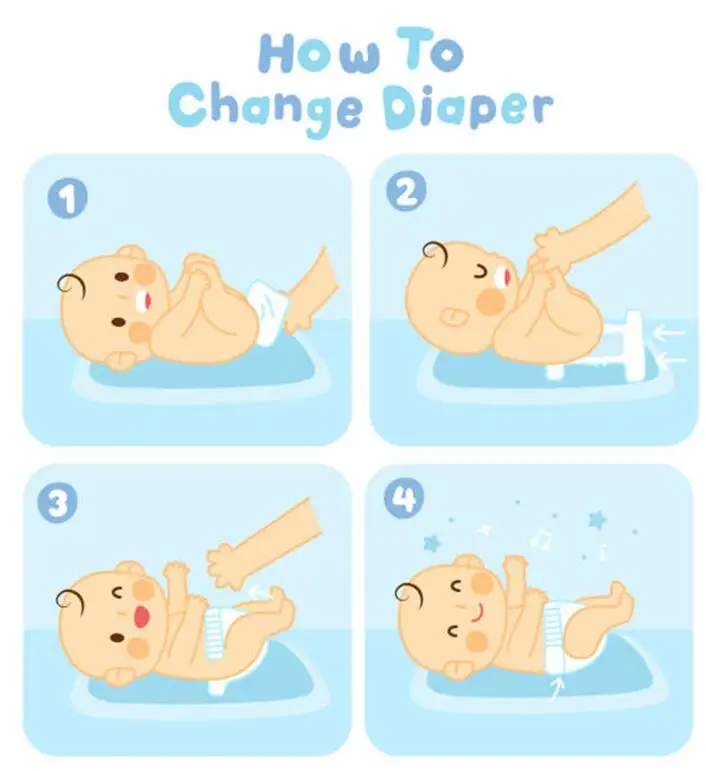 How To
Change Diaper

1

2

3

4