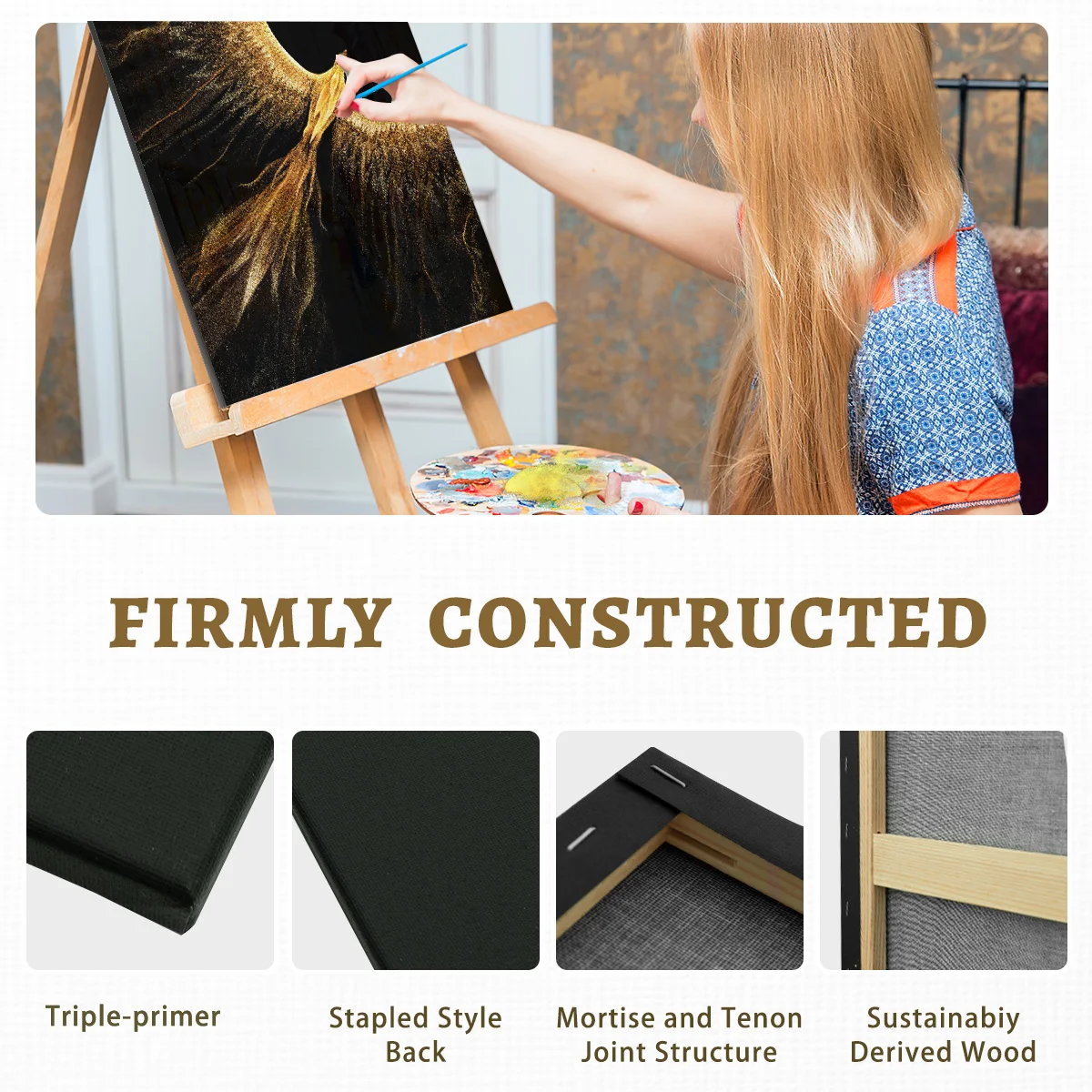 FIRMLY CONSTRUCTED

Triple-primer

Stapled Style Back

Mortise and Tenon Joint Structure

Sustainabiy Derived Wood