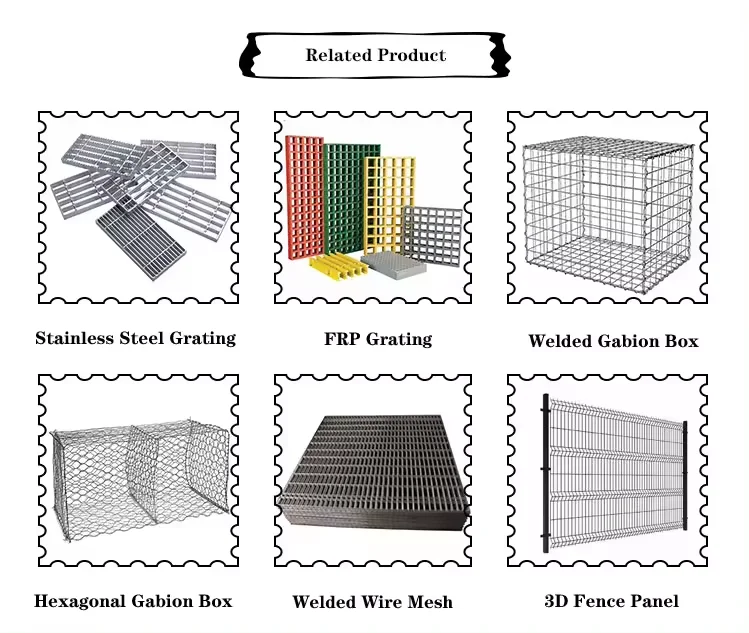 Related Product

Stainless Steel Grating

FRP Grating

Welded Gabion Box

Hexagonal Gabion Box

Welded Wire Mesh

3D Fence Panel