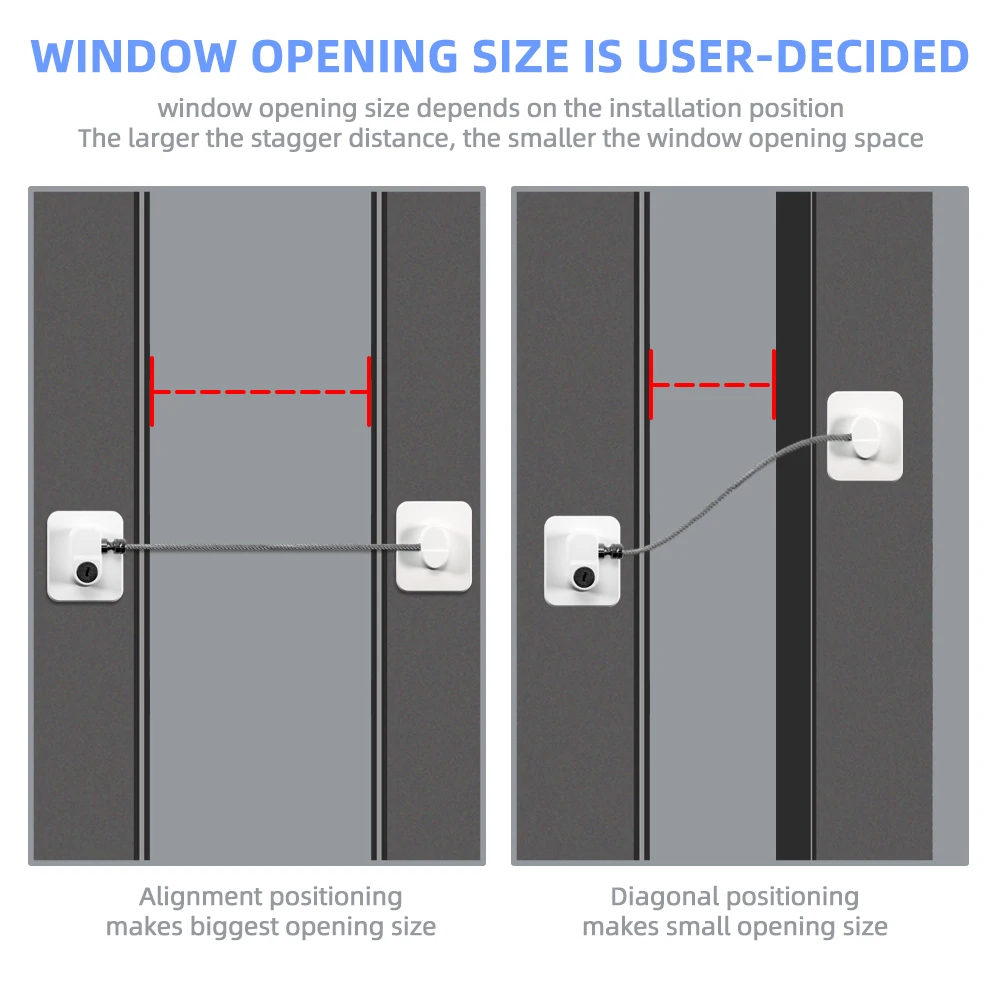 WINDOW OPENING SIZE IS USER-DECIDED

window opening size depends on the installation position
The larger the stagger distance, the smaller the window opening space

Alignment positioning
makes biggest opening size

Diagonal positioning
makes small opening size