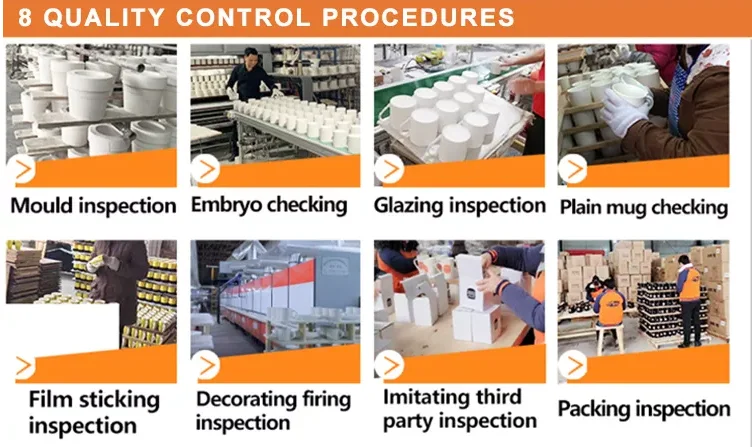 8 QUALITY CONTROL PROCEDURES

Mould inspection

Embryo checking

Glazing inspection

Plain mug checking

Film sticking inspection

Decorating firing inspection

Imitating third party inspection

Packing inspection