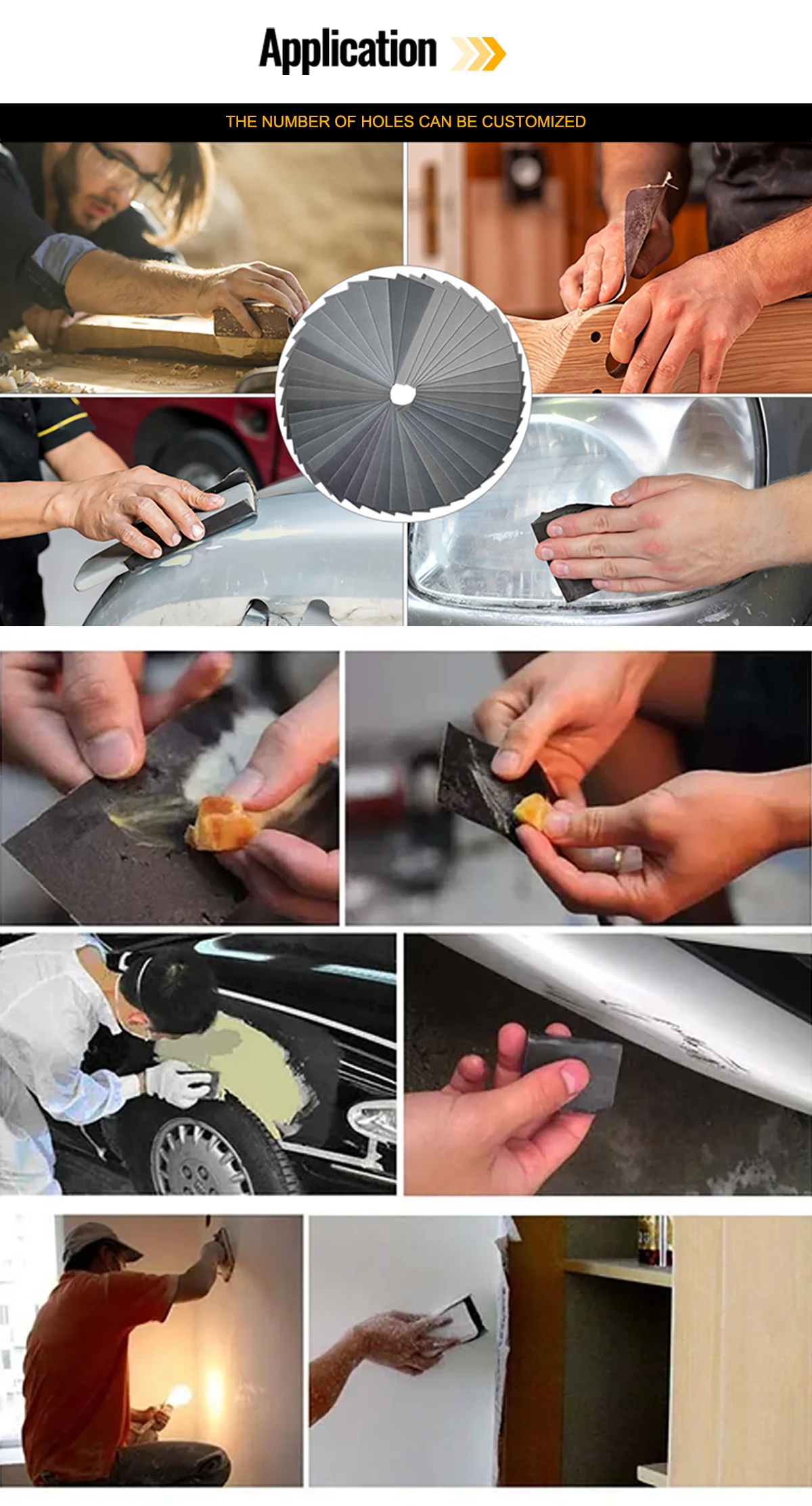 Application

THE NUMBER OF HOLES CAN BE CUSTOMIZED