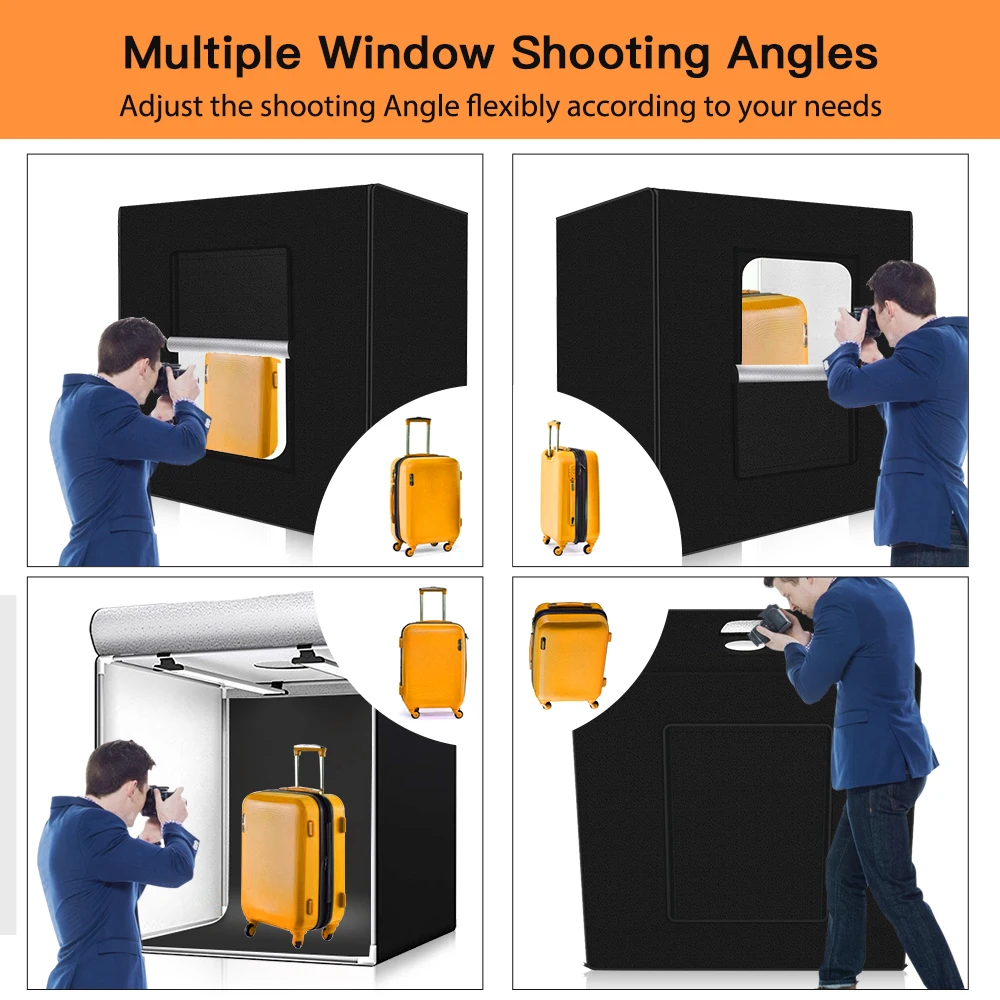 Multiple Window Shooting Angles
Adjust the shooting Angle flexibly according to your needs