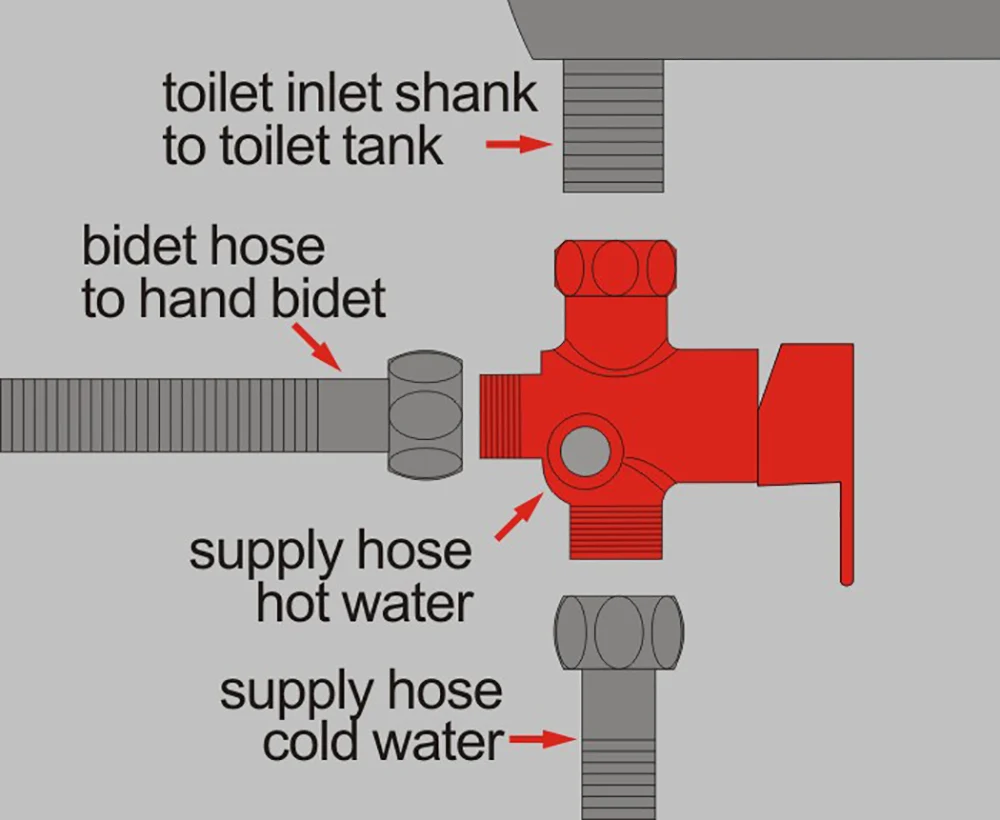 toilet inlet shank
to toilet tank

bidet hose
to hand bidet

supply hose
hot water

supply hose
cold water