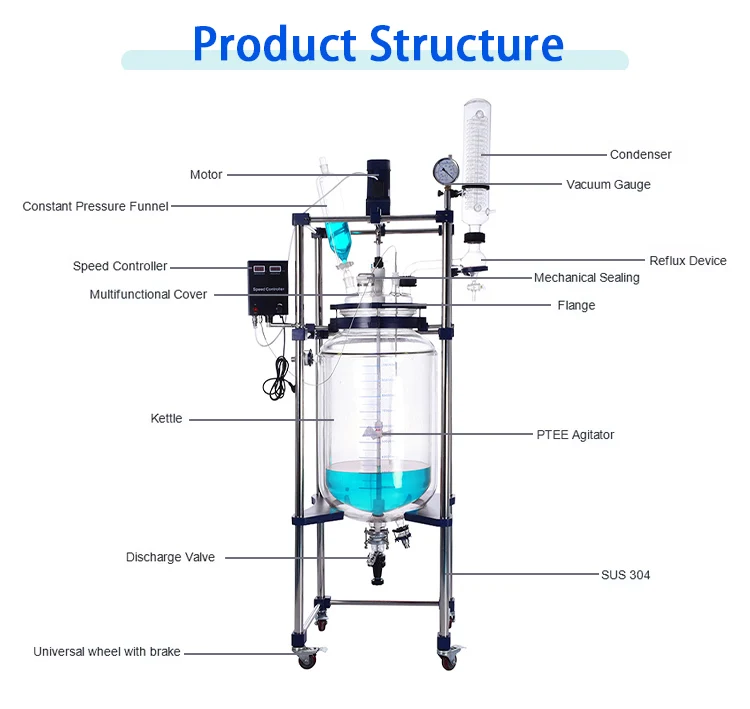 Product Structure

Motor

Constant Pressure Funnel

Speed Controller

Speed Controller

Multifunctional Cover

Kettle

Discharge Valve

Universal wheel with brake

Condenser

Vacuum Gauge

Reflux Device

Mechanical Sealing

Flange

PTEE Agitator

SUS 304