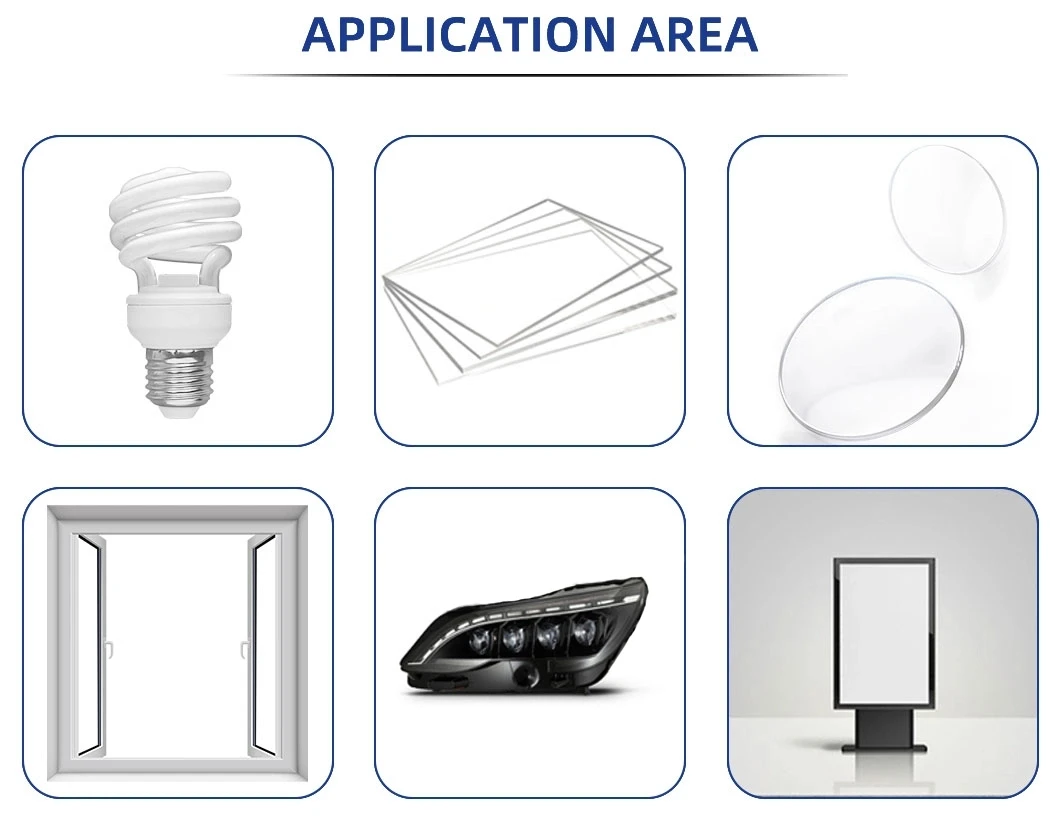 APPLICATION AREA