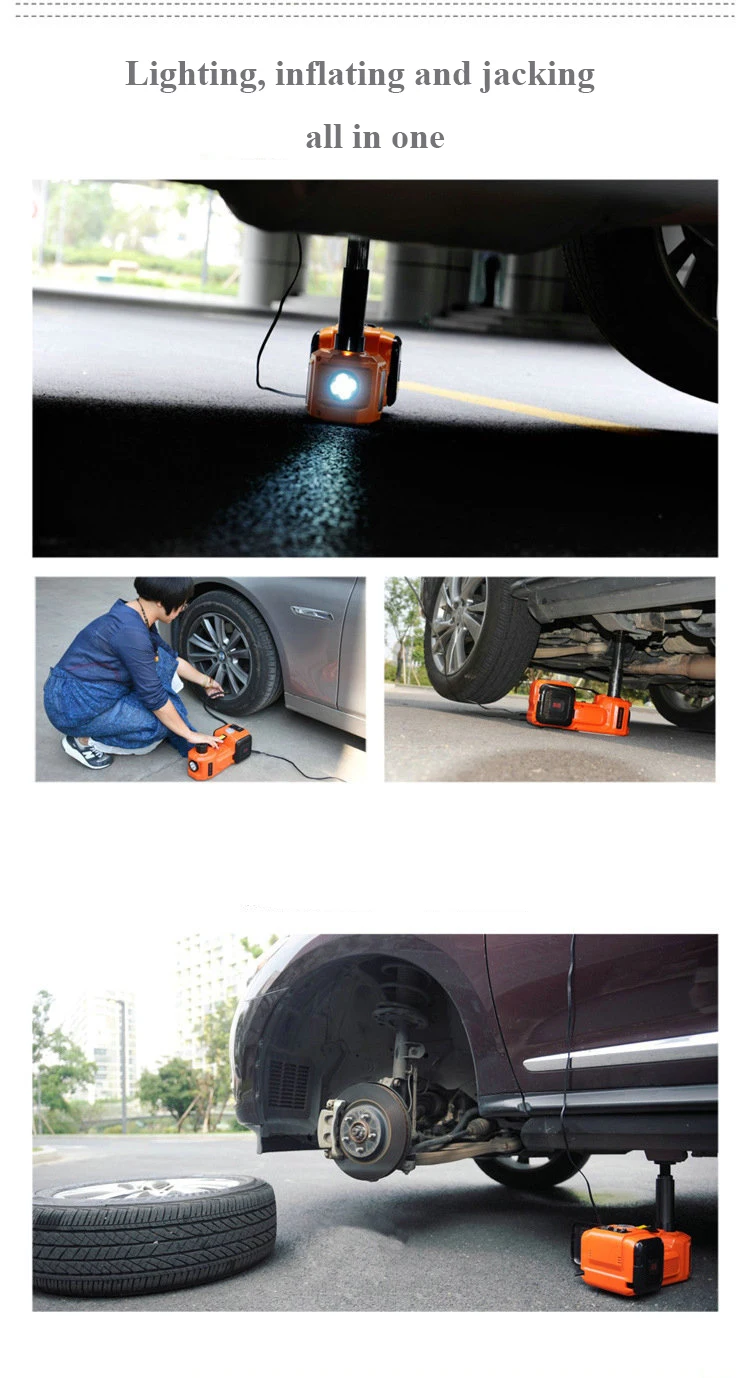 Lighting, inflating and jacking

all in one