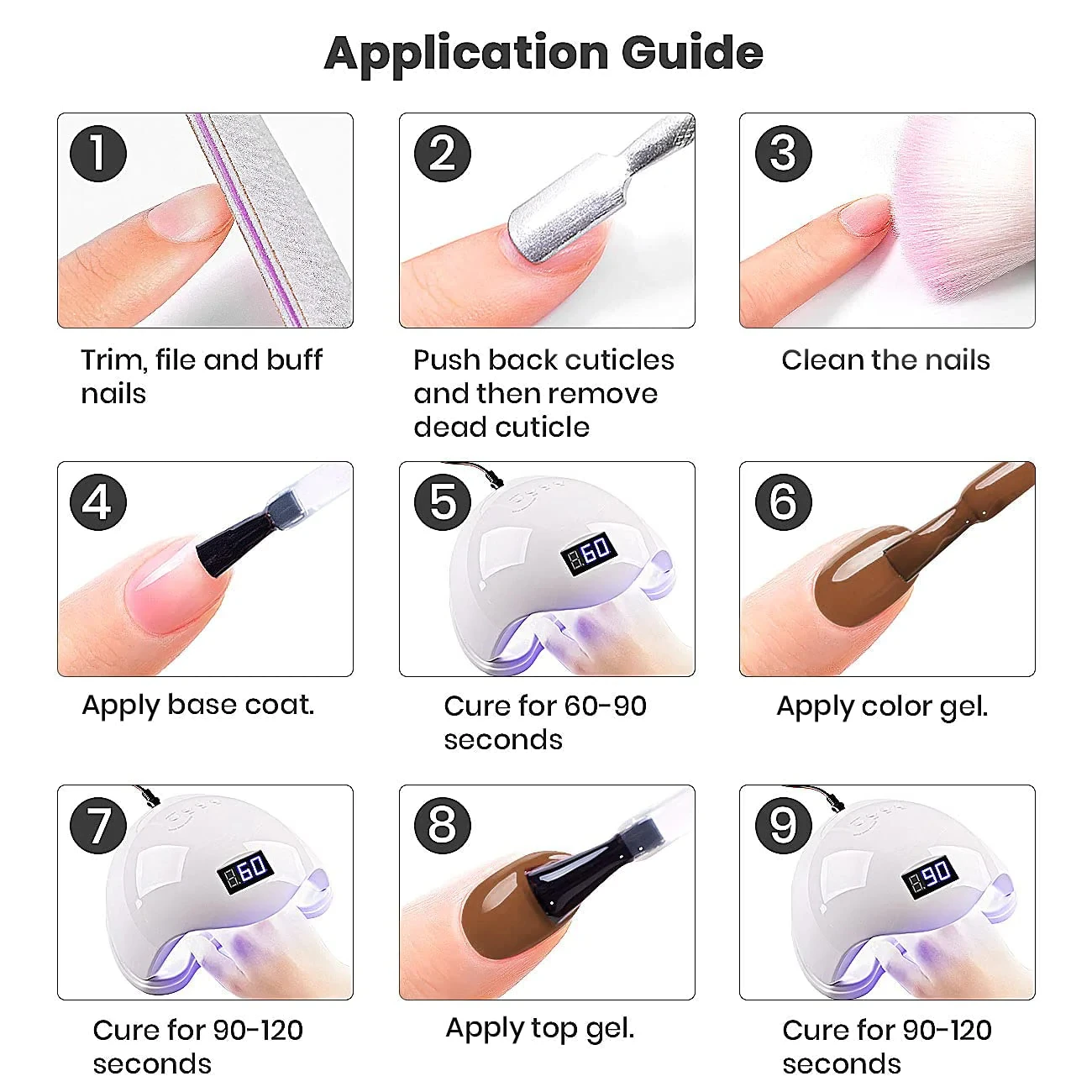 Application Guide

1

Trim, file and buff nails

2

Push back cuticles and then remove dead cuticle

3

Clean the nails

4

Apply base coat.

5

60

Cure for 60-90 seconds

6

Apply color gel.

7

60

Cure for 90-120 seconds

8

Apply top gel.

9

90

Cure for 90-120 seconds