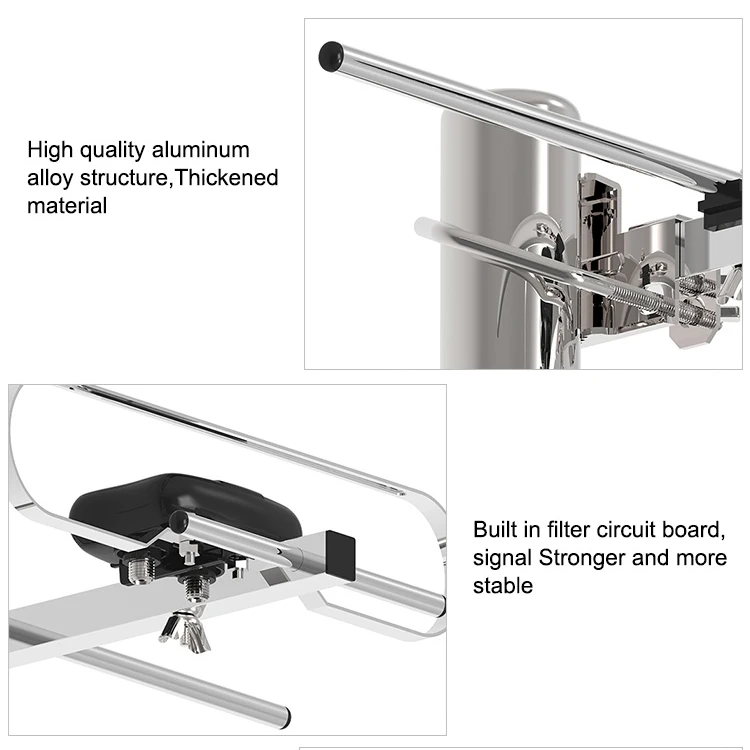 High quality aluminum alloy structure,Thickened material

Built in filter circuit board, signal Stronger and more stable