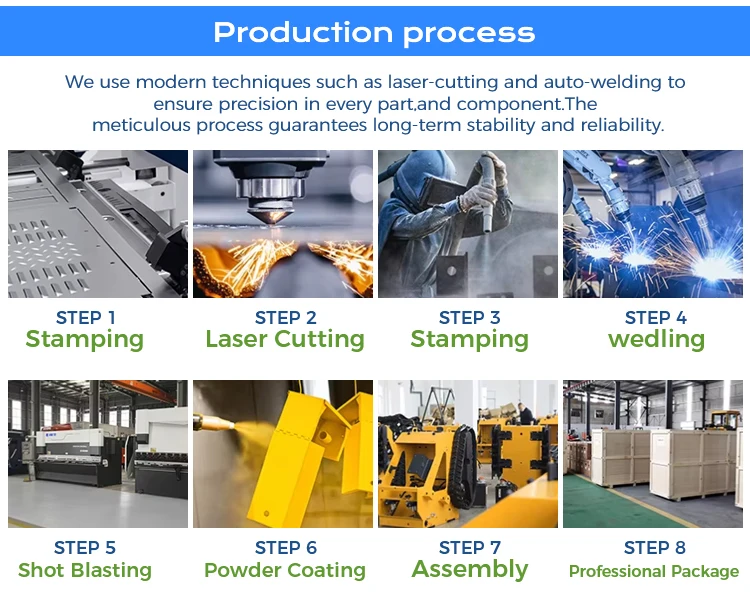 Production process

We use modern techniques such as laser-cutting and auto-welding to ensure precision in every part,and component.The meticulous process guarantees long-term stability and reliability.

STEP 1
Stamping

STEP 2
Laser Cutting

STEP 3
Stamping

STEP 4
wedling

STEP 5
Shot Blasting

STEP 6
Powder Coating

STEP 7
Assembly

STEP 8
Professional Package