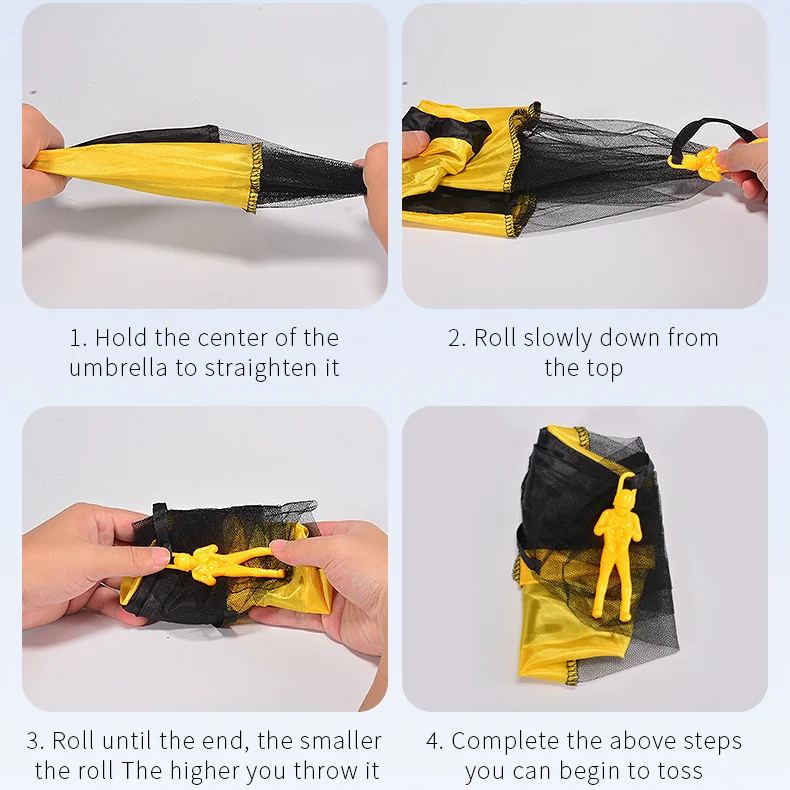 1. Hold the center of the umbrella to straighten it

2. Roll slowly down from the top

3. Roll until the end, the smaller the roll The higher you throw it

4. Complete the above steps you can begin to toss