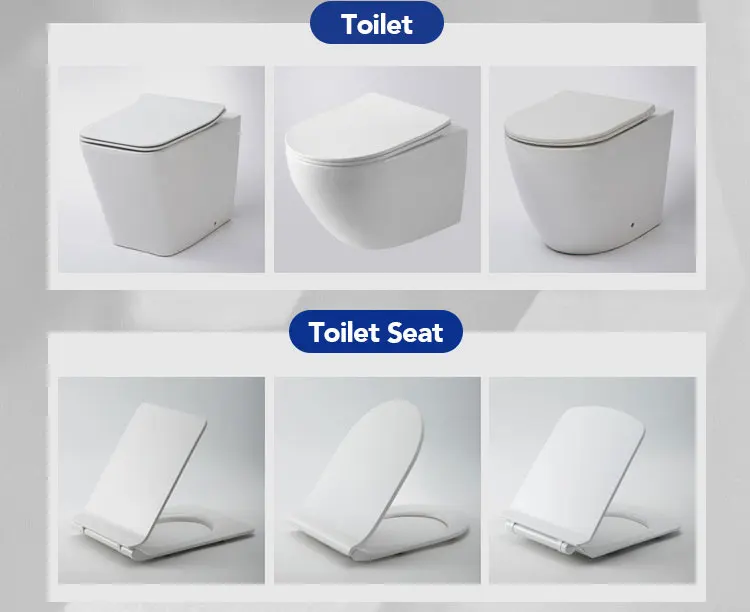 Toilet

Toilet Seat