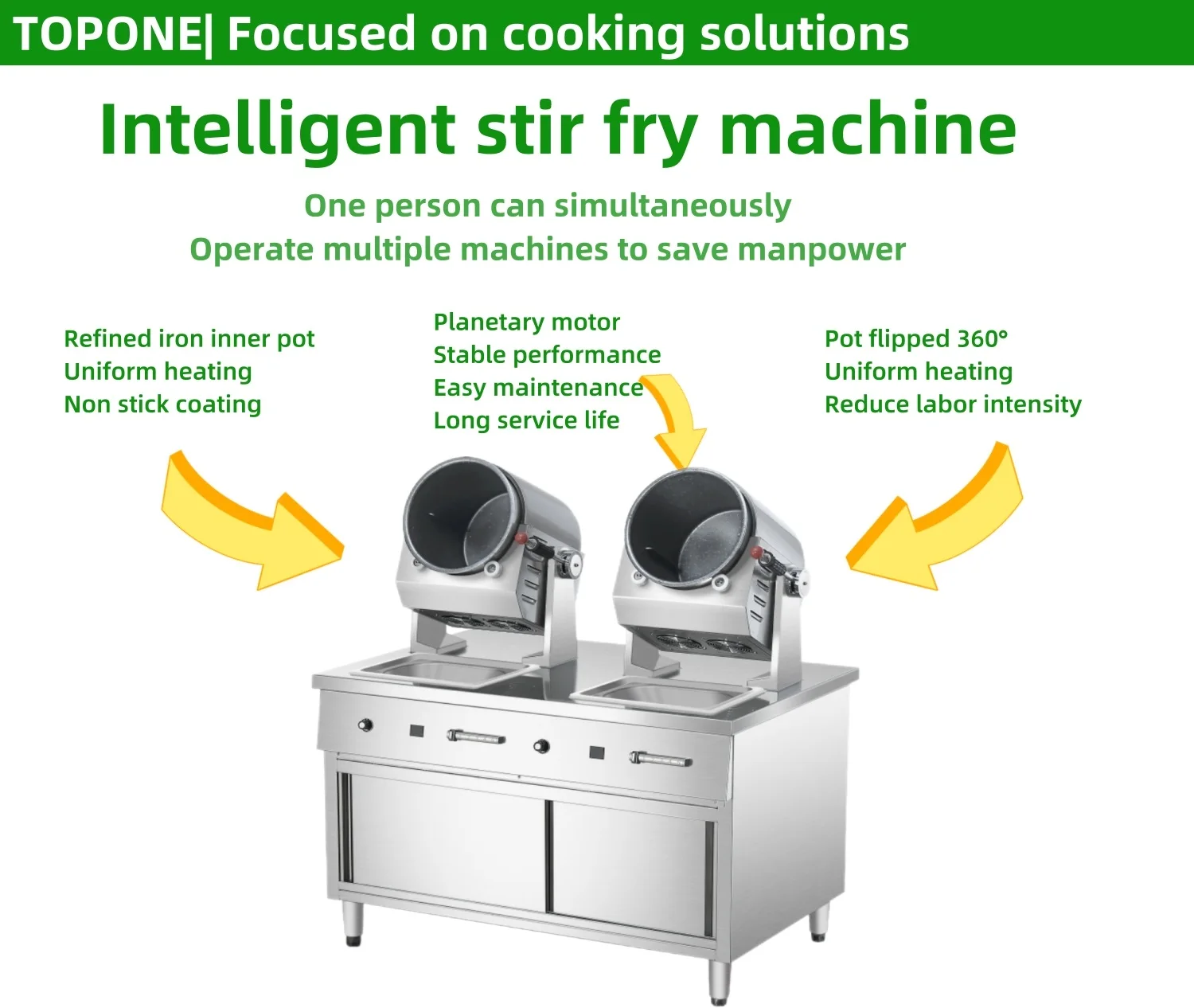 TOPONE| Focused on cooking solutions

Intelligent stir fry machine

One person can simultaneously
Operate multiple machines to save manpower

Refined iron inner pot
Uniform heating
Non stick coating

Planetary motor
Stable performance
Easy maintenance
Long service life

Pot flipped 360°
Uniform heating
Reduce labor intensity