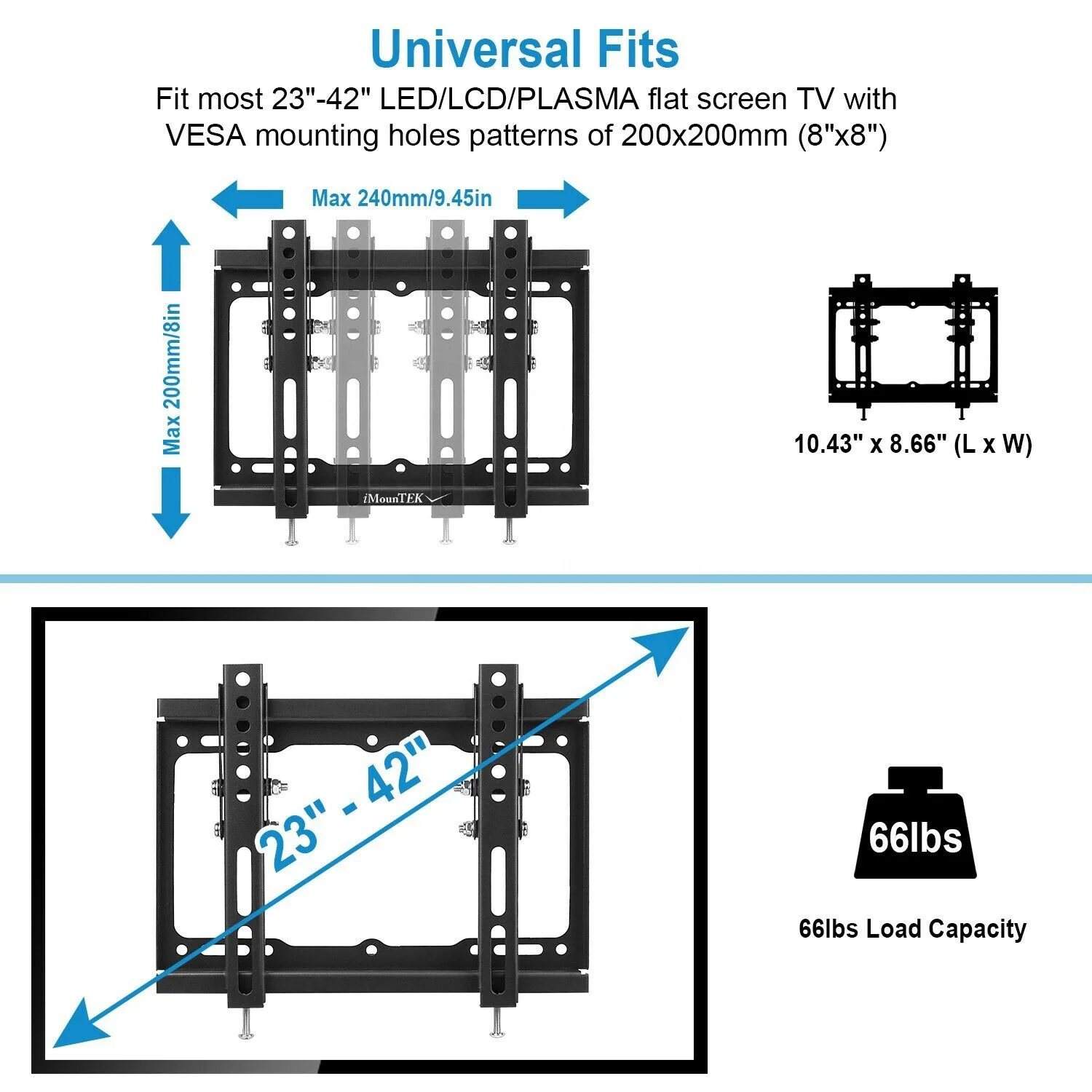 Universal Fits

Fit most 23"-42" LED/LCD/PLASMA flat screen TV with VESA mounting holes patterns of 200x200mm (8"x8")

Max 240mm/9.45in

Max 200mm/8in

iMounTEK

10.43" x 8.66" (L x W)

23" - 42"

66lbs

66lbs Load Capacity