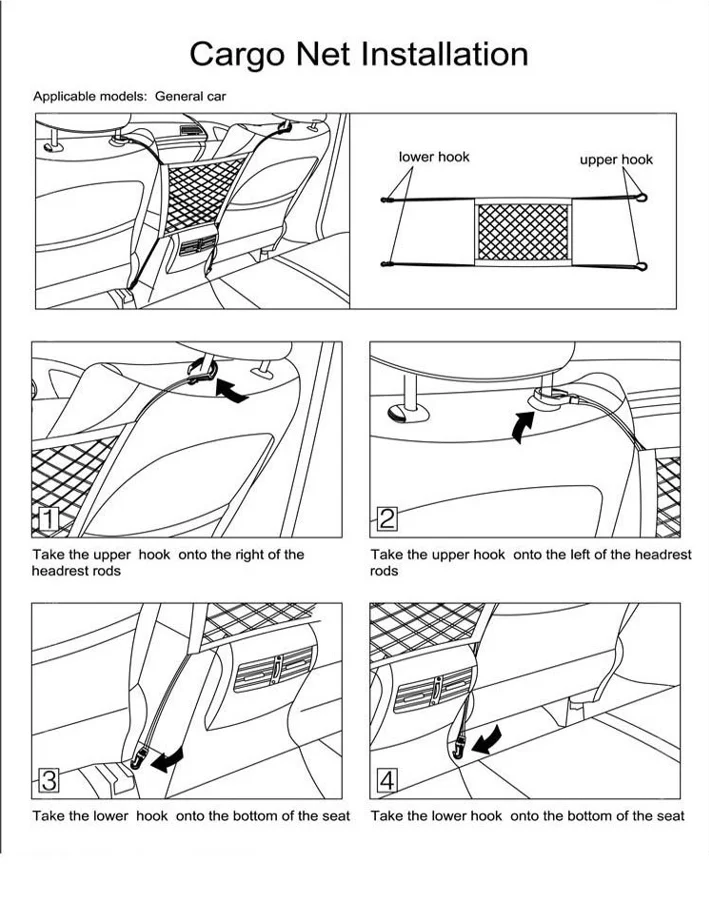 Cargo Net Installation

Applicable models: General car

lower hook

upper hook

1

Take the upper hook onto the right of the headrest rods

2

Take the upper hook onto the left of the headrest rods

3

Take the lower hook onto the bottom of the seat

4

Take the lower hook onto the bottom of the seat