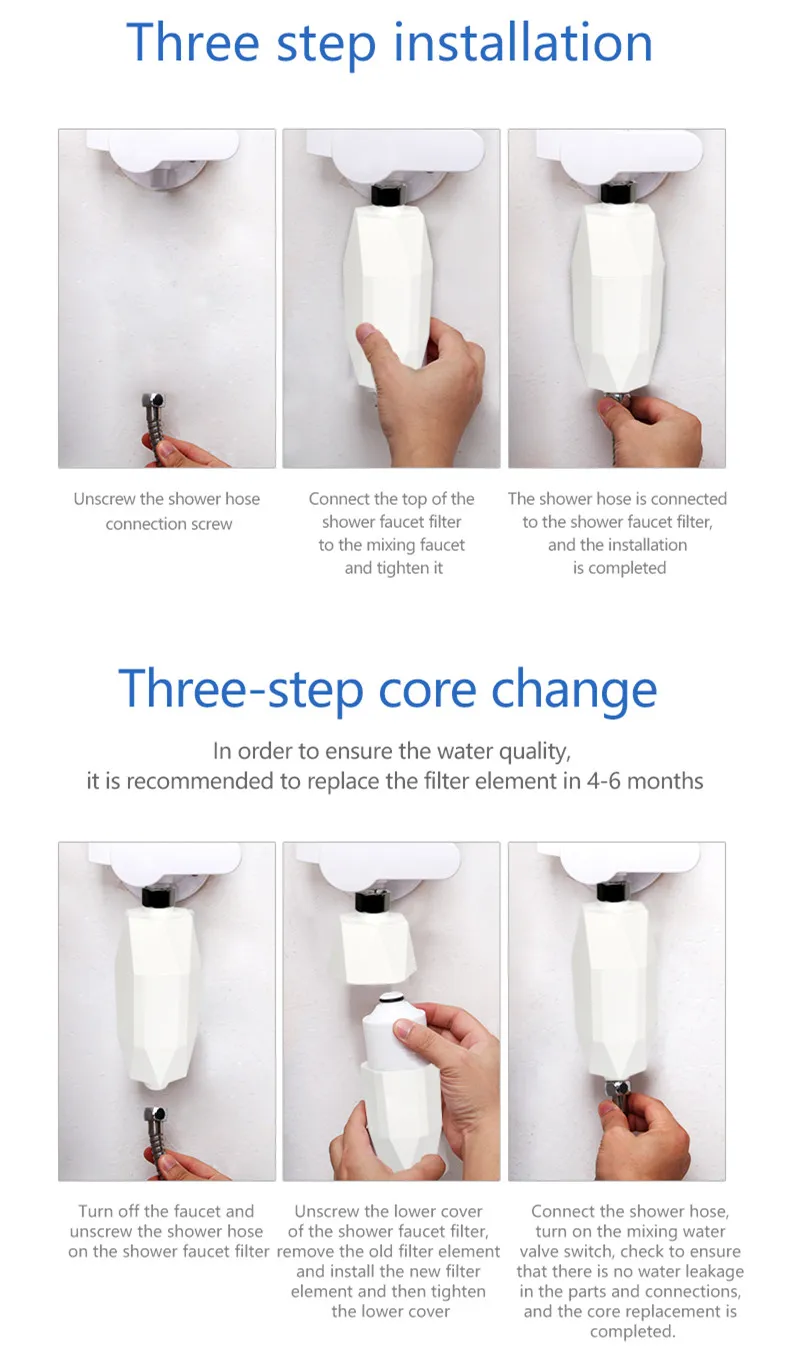 Three step installation

Unscrew the shower hose connection screw

Connect the top of the shower faucet filter to the mixing faucet and tighten it

The shower hose is connected to the shower faucet filter, and the installation is completed

Three-step core change

In order to ensure the water quality, it is recommended to replace the filter element in 4-6 months

Turn off the faucet and unscrew the shower hose on the shower faucet filter

Unscrew the lower cover of the shower faucet filter, remove the old filter element and install the new filter element and then tighten the lower cover

Connect the shower hose, turn on the mixing water valve switch, check to ensure that there is no water leakage in the parts and connections, and the core replacement is completed.