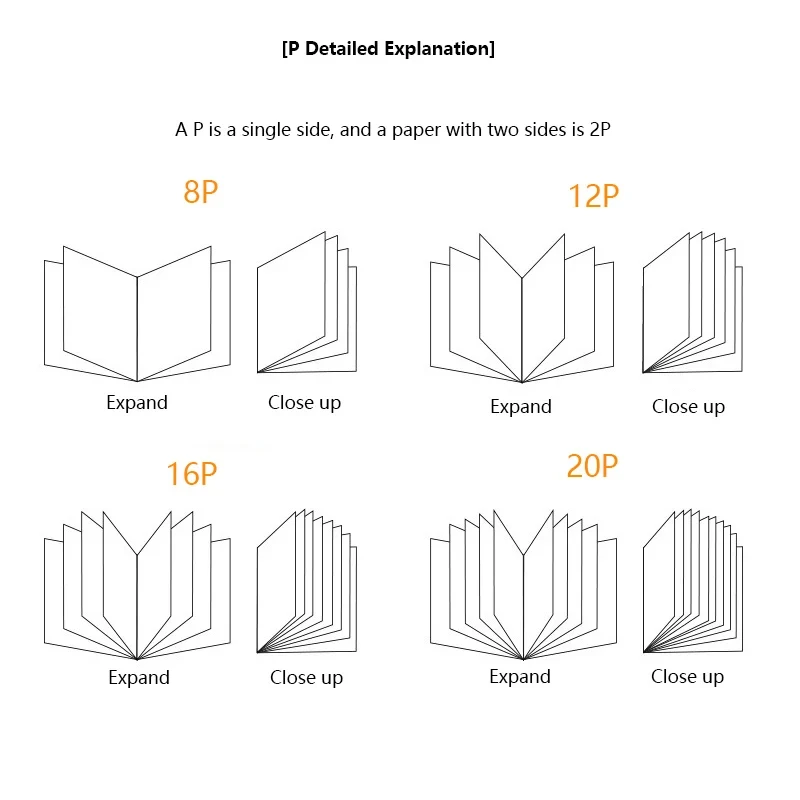 [P Detailed Explanation]

A P is a single side, and a paper with two sides is 2P

8P

Expand

Close up

12P

Expand

Close up

16P

Expand

Close up

20P

Expand

Close up