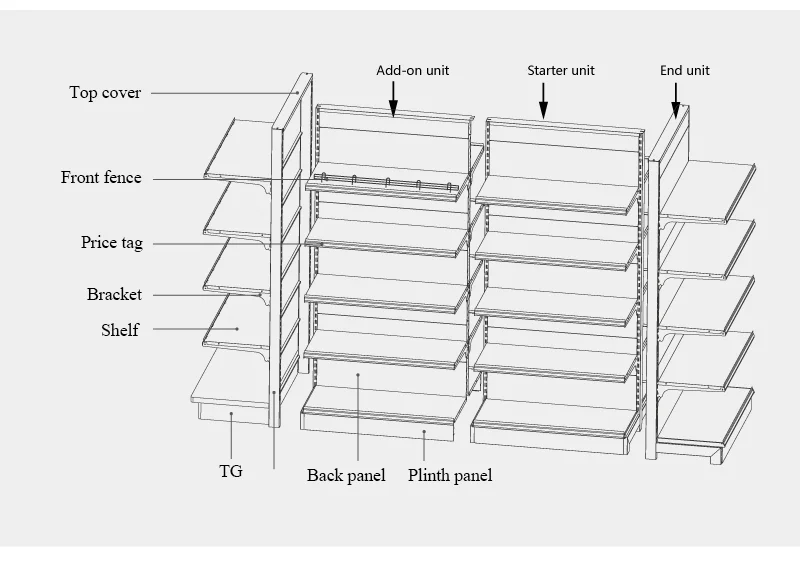 Add-on unit
Starter unit
End unit
Top cover
Front fence
Price tag
Bracket
Shelf
TG
Back panel
Plinth panel