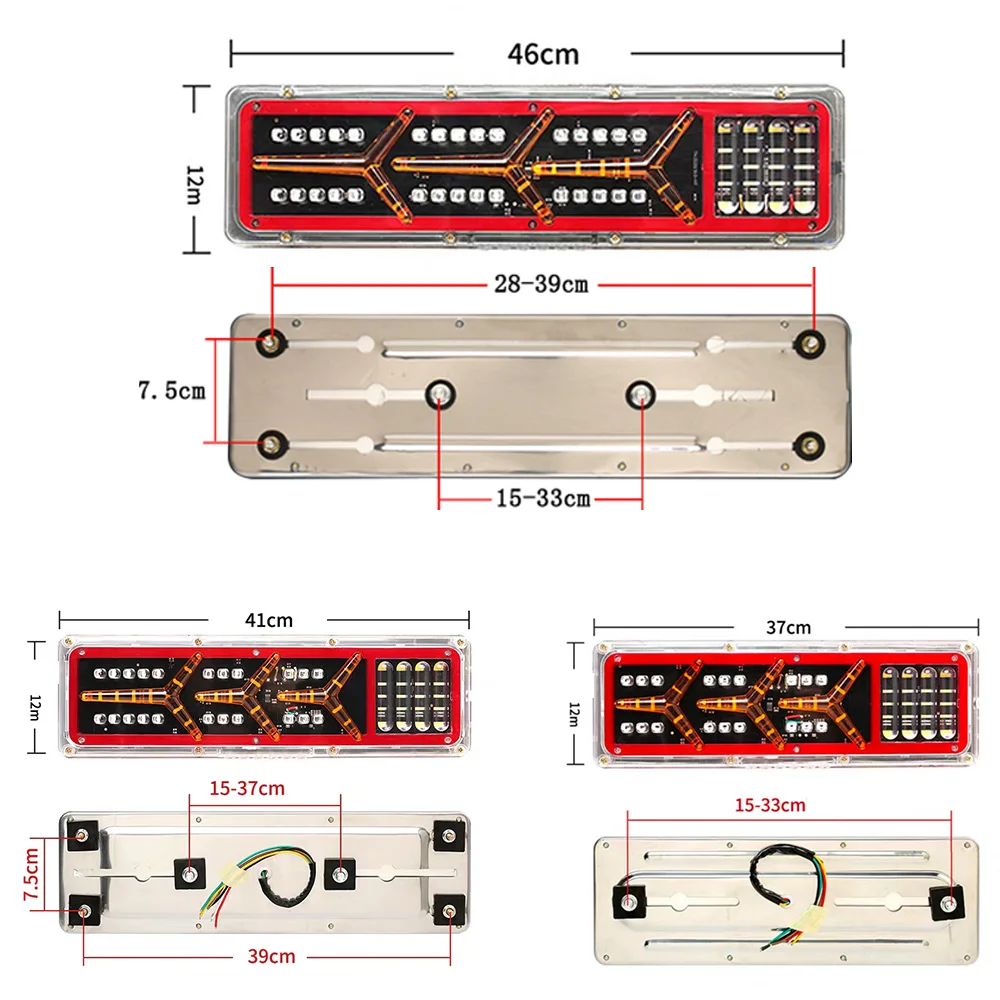 46cm

12m

28-39cm

7.5cm

15-33cm

41cm

12m

15-37cm

7.5cm

39cm

37cm

12m

15-33cm