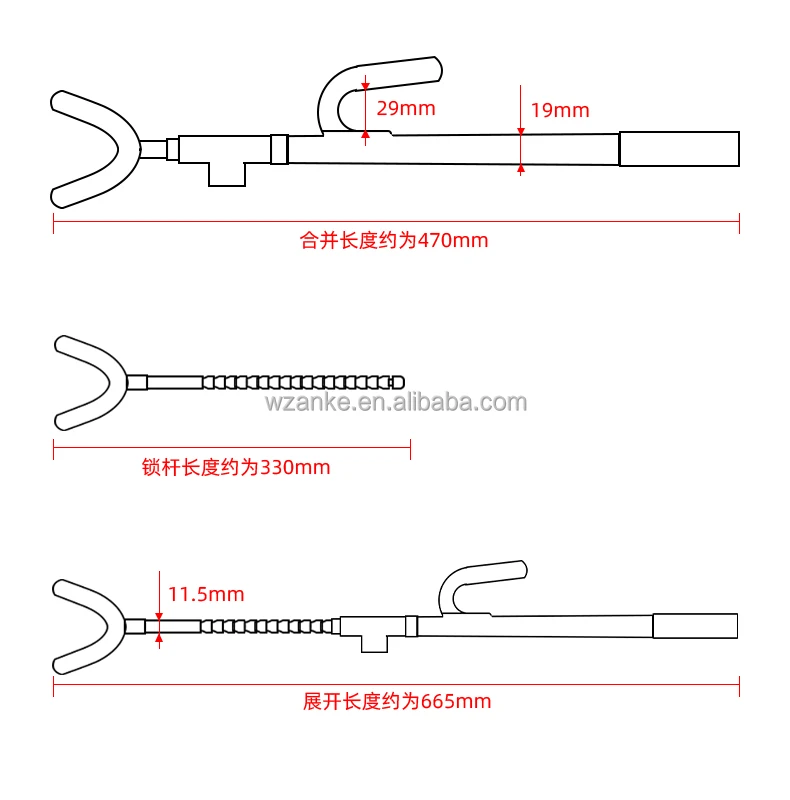 29mm

19mm

合并长度约为470mm

wzanke.en.alibaba.com

锁杆长度约为330mm

11.5mm

展开长度约为665mm