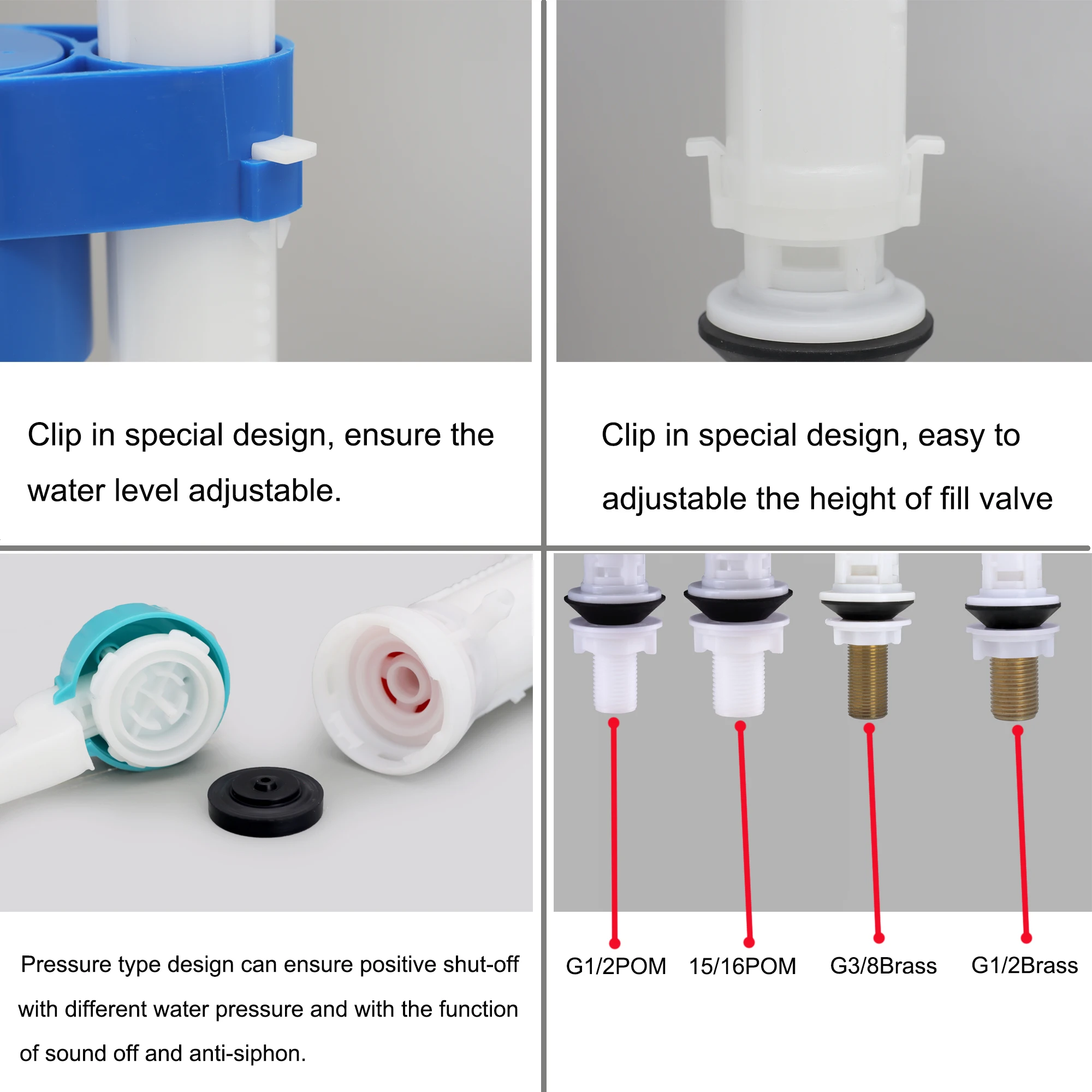 Clip in special design, ensure the water level adjustable.

Clip in special design, easy to adjustable the height of fill valve

Pressure type design can ensure positive shut-off with different water pressure and with the function of sound off and anti-siphon.

G1/2POM 15/16POM G3/8Brass G1/2Brass