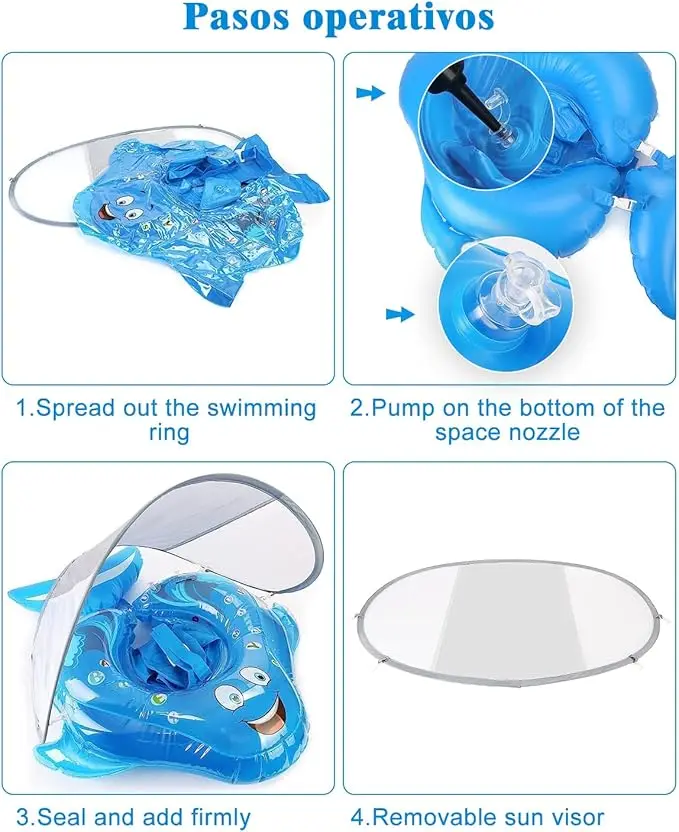 Pasos operativos

1.Spread out the swimming ring

2.Pump on the bottom of the space nozzle

3.Seal and add firmly

4.Removable sun visor