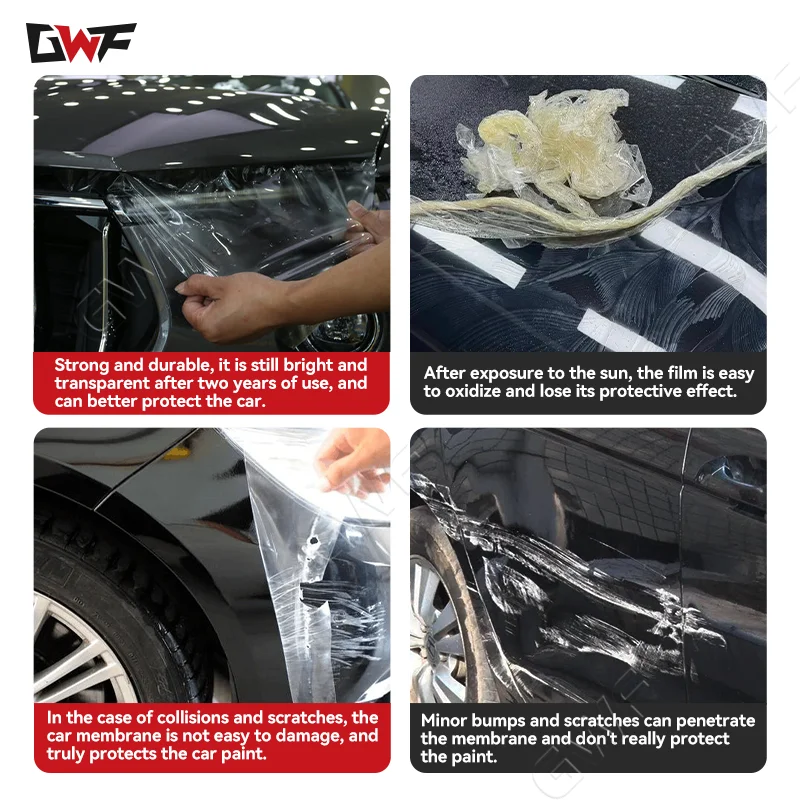 GWF

Strong and durable, it is still bright and transparent after two years of use, and can better protect the car.

After exposure to the sun, the film is easy to oxidize and lose its protective effect.

In the case of collisions and scratches, the car membrane is not easy to damage, and truly protects the car paint.

Minor bumps and scratches can penetrate the membrane and don't really protect the paint.