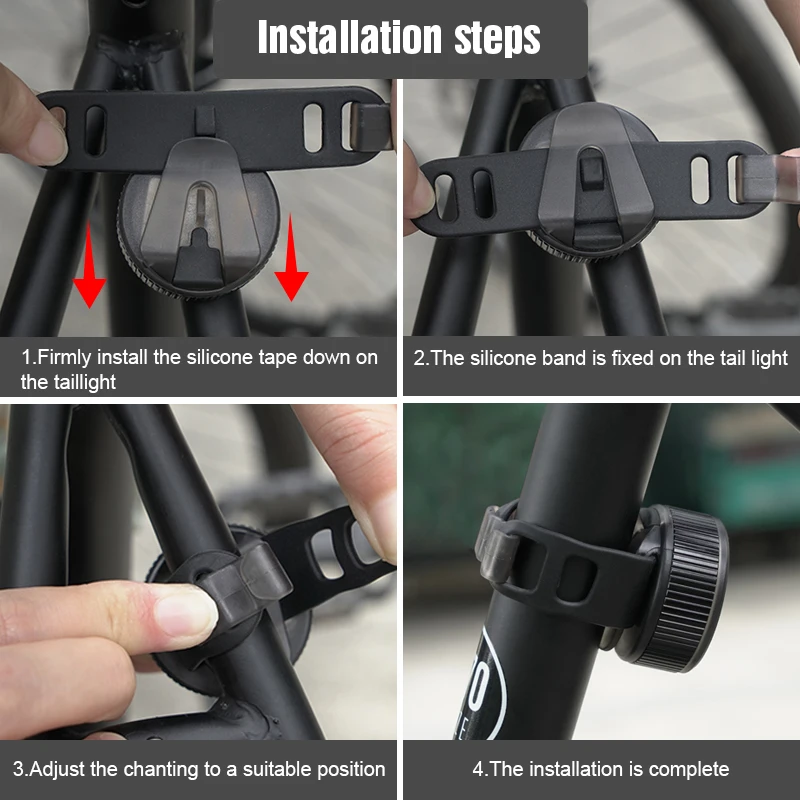 Installation steps

1.Firmly install the silicone tape down on the taillight

2.The silicone band is fixed on the tail light

3.Adjust the chanting to a suitable position

4.The installation is complete