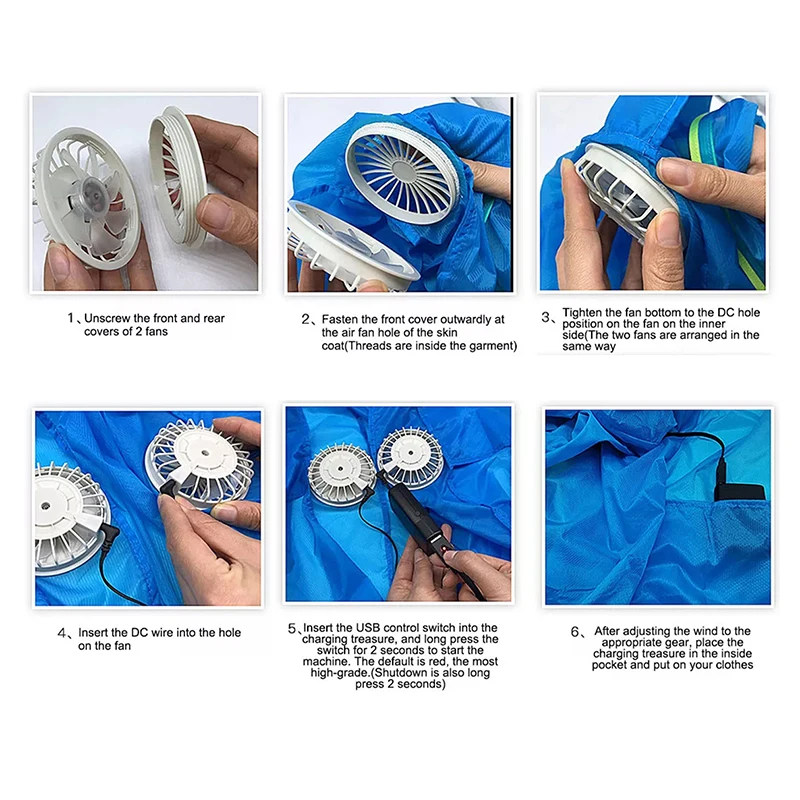 1、Unscrew the front and rear covers of 2 fans

2、Fasten the front cover outwardly at the air fan hole of the skin coat(Threads are inside the garment)

3、Tighten the fan bottom to the DC hole position on the fan on the inner side(The two fans are arranged in the same way

4、Insert the DC wire into the hole on the fan

5、Insert the USB control switch into the charging treasure, and long press the switch for 2 seconds to start the machine. The default is red, the most high-grade.(Shutdown is also long press 2 seconds)

6、After adjusting the wind to the appropriate gear, place the charging treasure in the inside pocket and put on your clothes