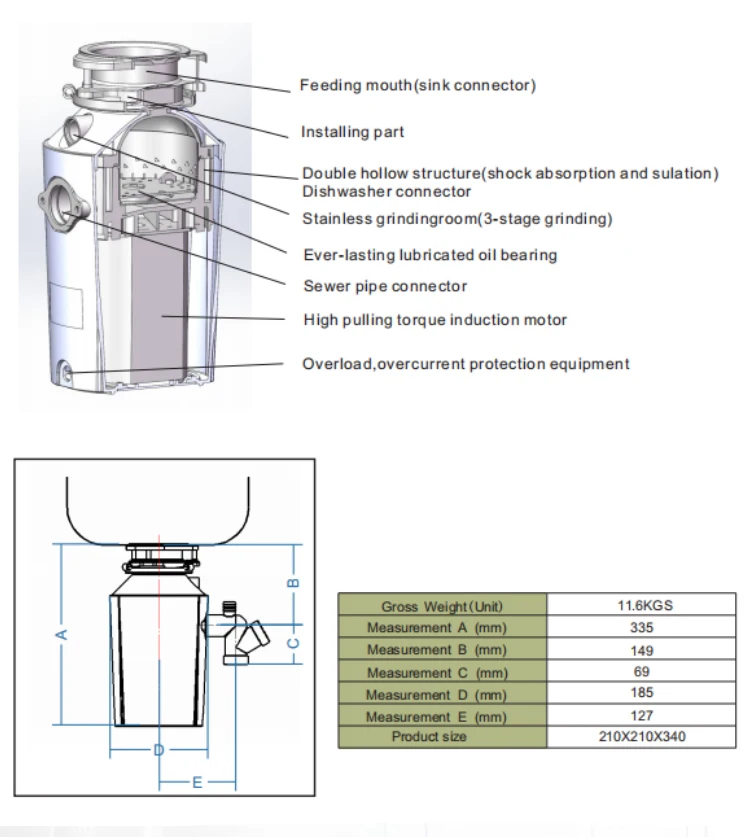 Feeding mouth(sink connector)

Installing part

Double hollow structure(shock absorption and sulation)
Dishwasher connector

Stainless grindingroom(3-stage grinding)

Ever-lasting lubricated oil bearing

Sewer pipe connector

High pulling torque induction motor

Overload,overcurrent protection equipment

A
B
C
D
E

| Gross Weight(Unit) | 11.6KGS |
|---|---|
| Measurement A (mm) | 335 |
| Measurement B (mm) | 149 |
| Measurement C (mm) | 69 |
| Measurement D (mm) | 185 |
| Measurement E (mm) | 127 |
| Product size | 210X210X340 |