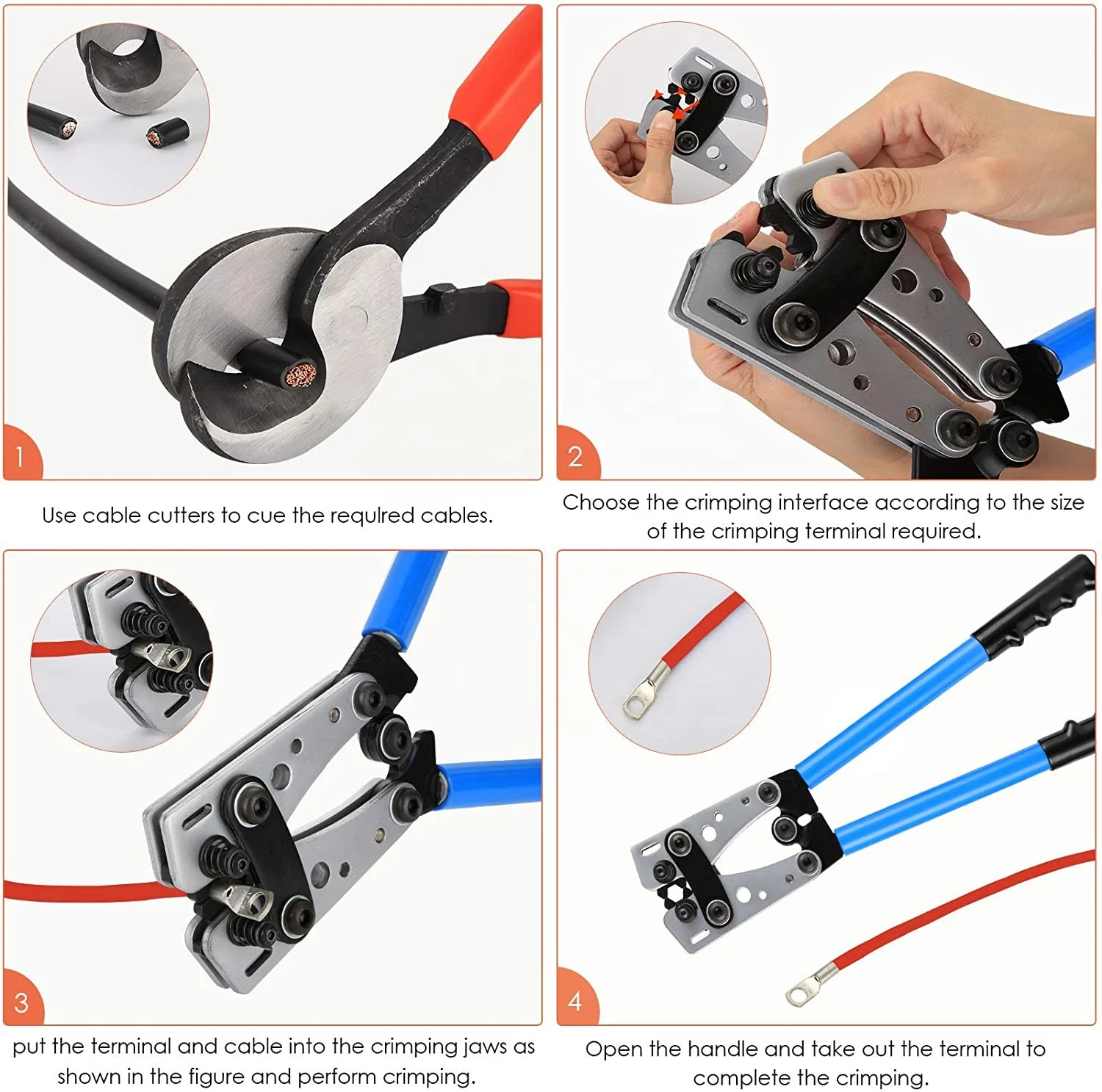 1

Use cable cutters to cue the requlred cables.

2

Choose the crimping interface according to the size of the crimping terminal required.

3

put the terminal and cable into the crimping jaws as shown in the figure and perform crimping.

4

Open the handle and take out the terminal to complete the crimping.