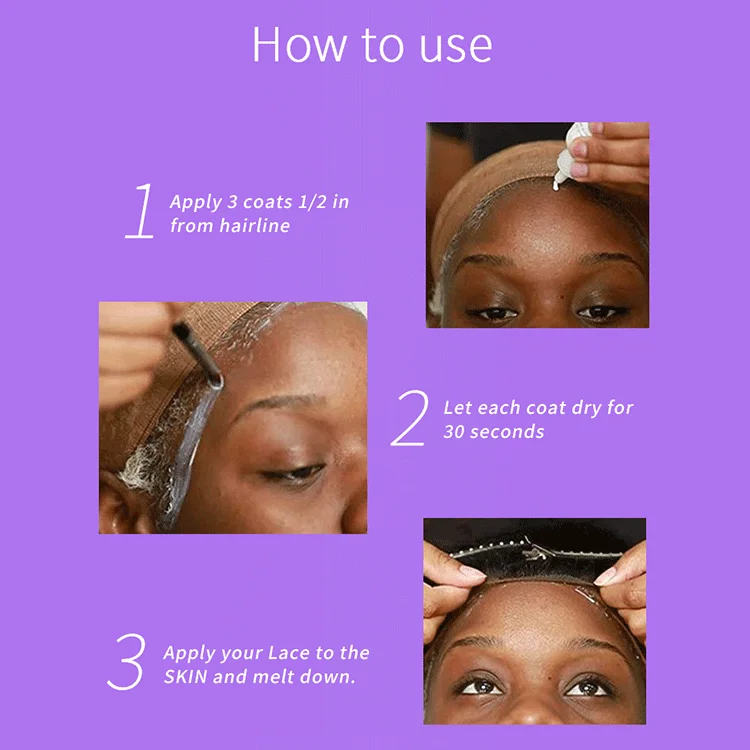 How to use

1 Apply 3 coats 1/2 in from hairline

2 Let each coat dry for 30 seconds

3 Apply your Lace to the SKIN and melt down.