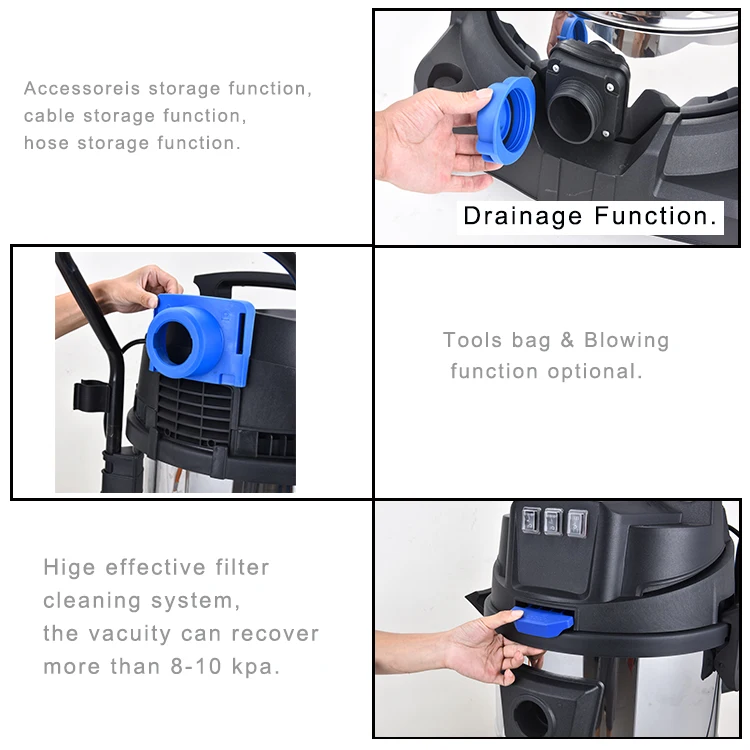 Accessoreis storage function,
cable storage function,
hose storage function.

Drainage Function.

Tools bag & Blowing
function optional.

Hige effective filter
cleaning system,
the vacuity can recover
more than 8-10 kpa.