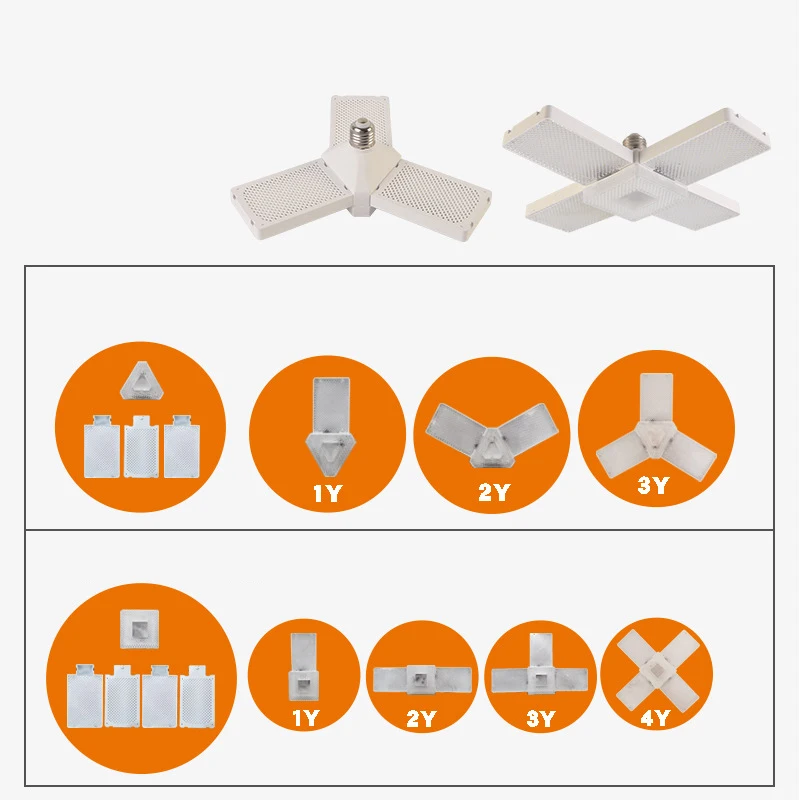 1Y
2Y
3Y

1Y
2Y
3Y
4Y