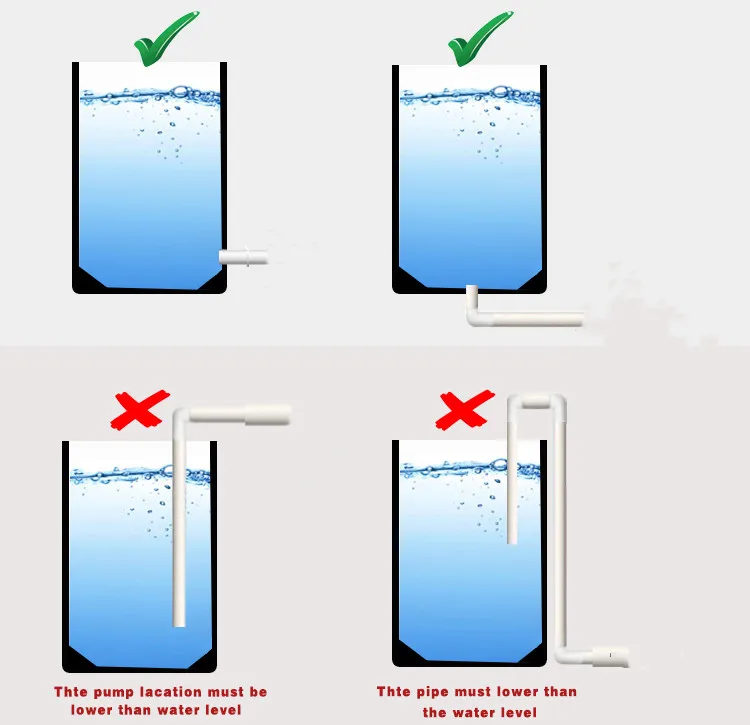 Thte pump lacation must be lower than water level

Thte pipe must lower than the water level