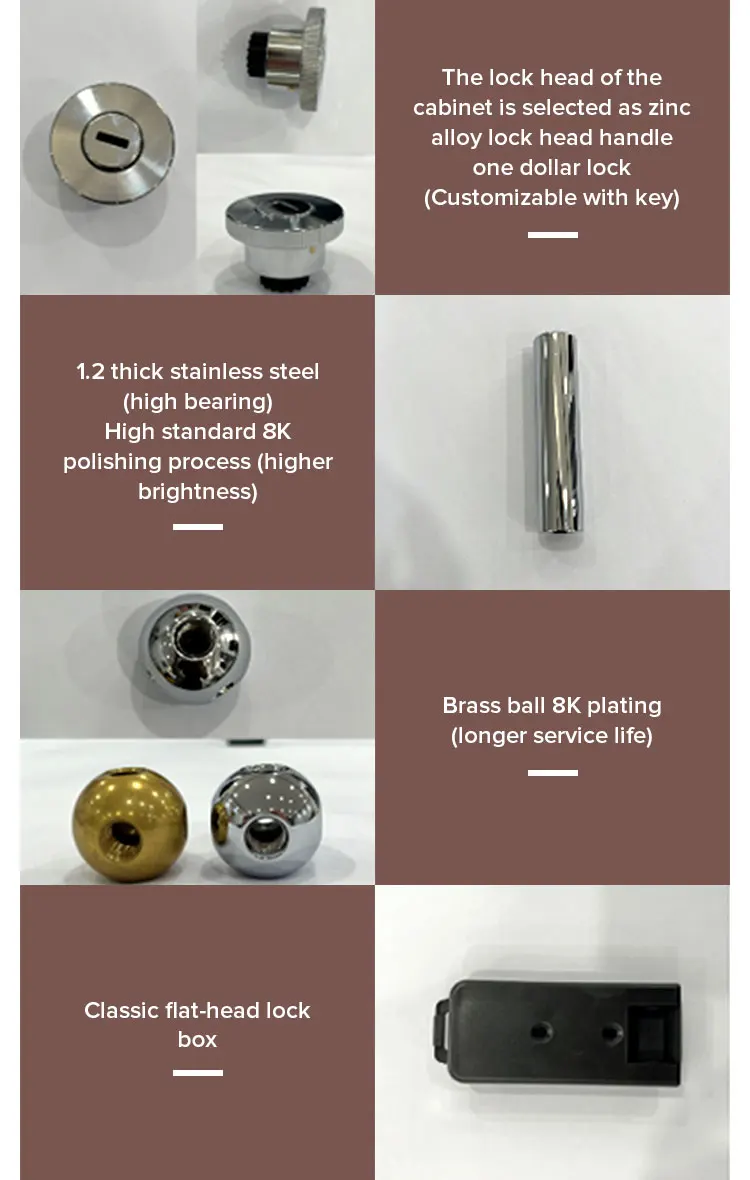 The lock head of the cabinet is selected as zinc alloy lock head handle one dollar lock (Customizable with key)

1.2 thick stainless steel (high bearing)
High standard 8K polishing process (higher brightness)

Brass ball 8K plating (longer service life)

Classic flat-head lock box