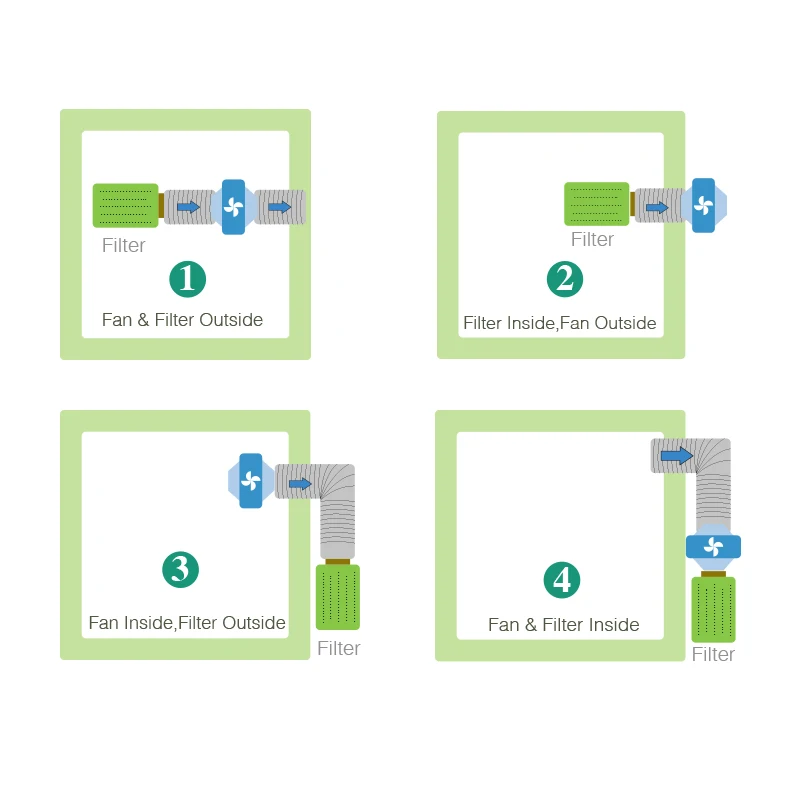 Filter
1
Fan & Filter Outside

Filter
2
Filter Inside,Fan Outside

3
Fan Inside,Filter Outside
Filter

4
Fan & Filter Inside
Filter