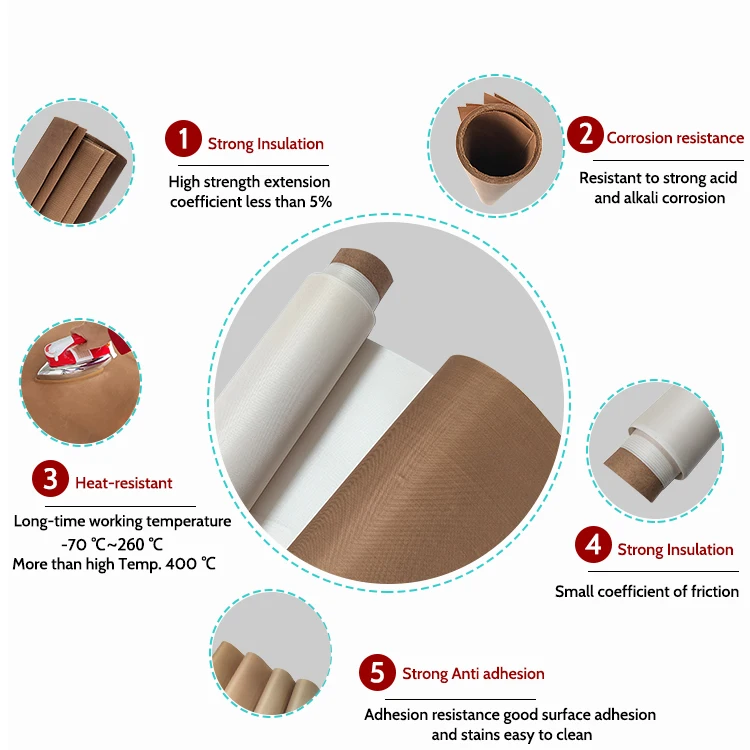 1 Strong Insulation

High strength extension coefficient less than 5%

2 Corrosion resistance

Resistant to strong acid and alkali corrosion

3 Heat-resistant

Long-time working temperature
-70 ℃~260 ℃
More than high Temp. 400 ℃

4 Strong Insulation

Small coefficient of friction

5 Strong Anti adhesion

Adhesion resistance good surface adhesion and stains easy to clean