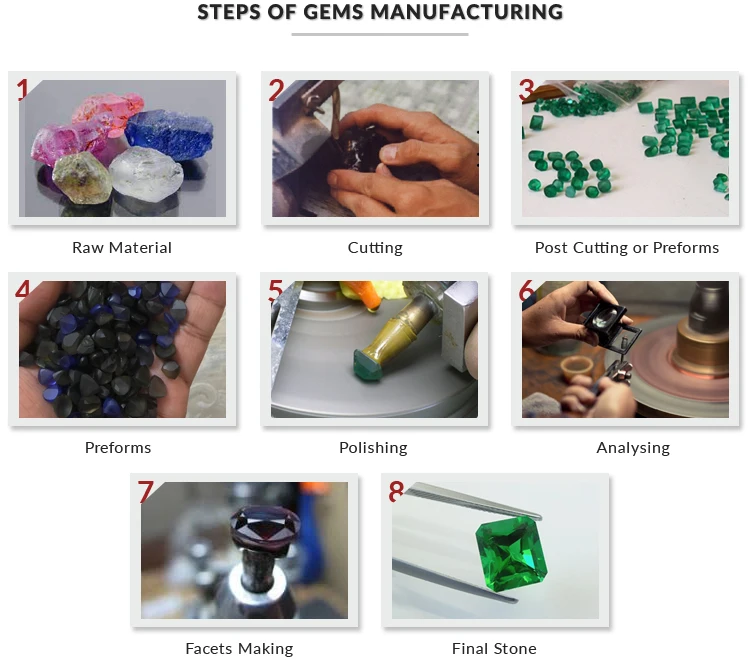 STEPS OF GEMS MANUFACTURING

1

Raw Material

2

Cutting

3

Post Cutting or Preforms

4

Preforms

5

Polishing

6

Analysing

7

Facets Making

8

Final Stone