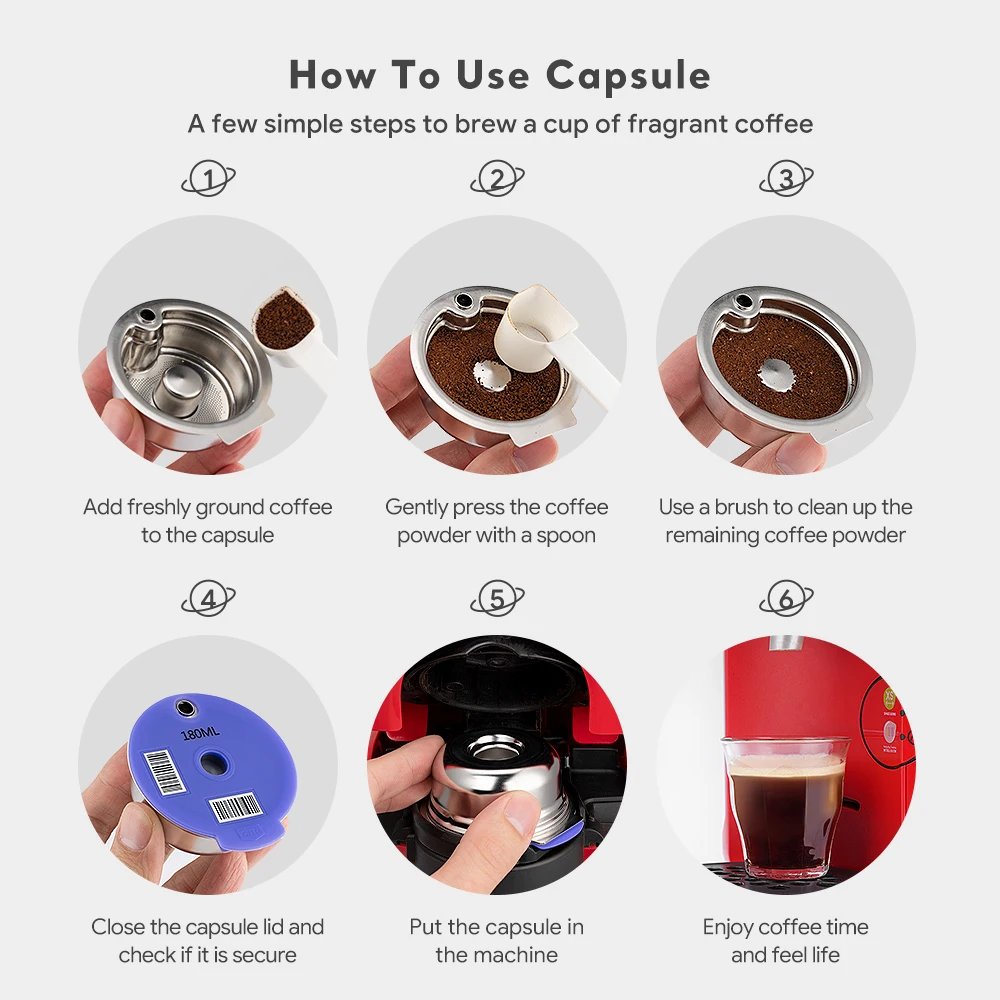 How To Use Capsule

A few simple steps to brew a cup of fragrant coffee

1

Add freshly ground coffee to the capsule

2

Gently press the coffee powder with a spoon

3

Use a brush to clean up the remaining coffee powder

4

180ML

Close the capsule lid and check if it is secure

5

Put the capsule in the machine

6

Enjoy coffee time and feel life