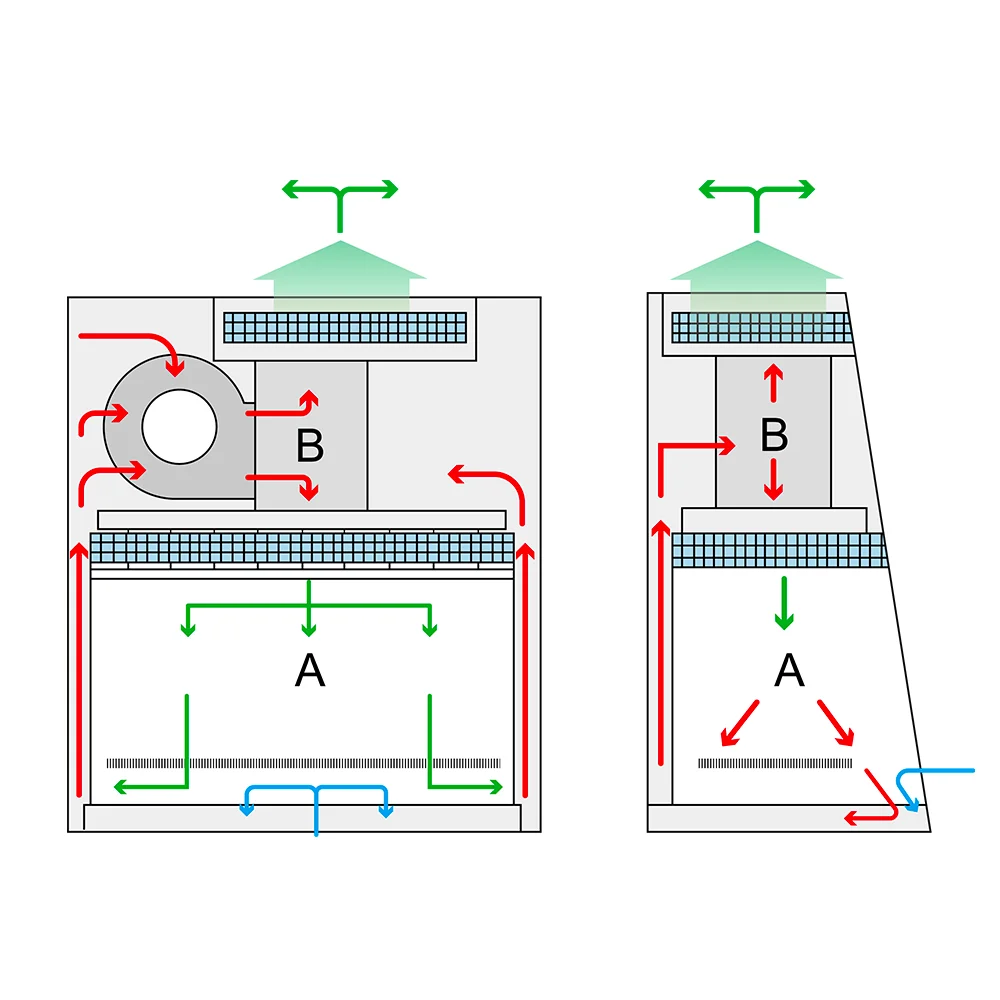 B
A
B
A