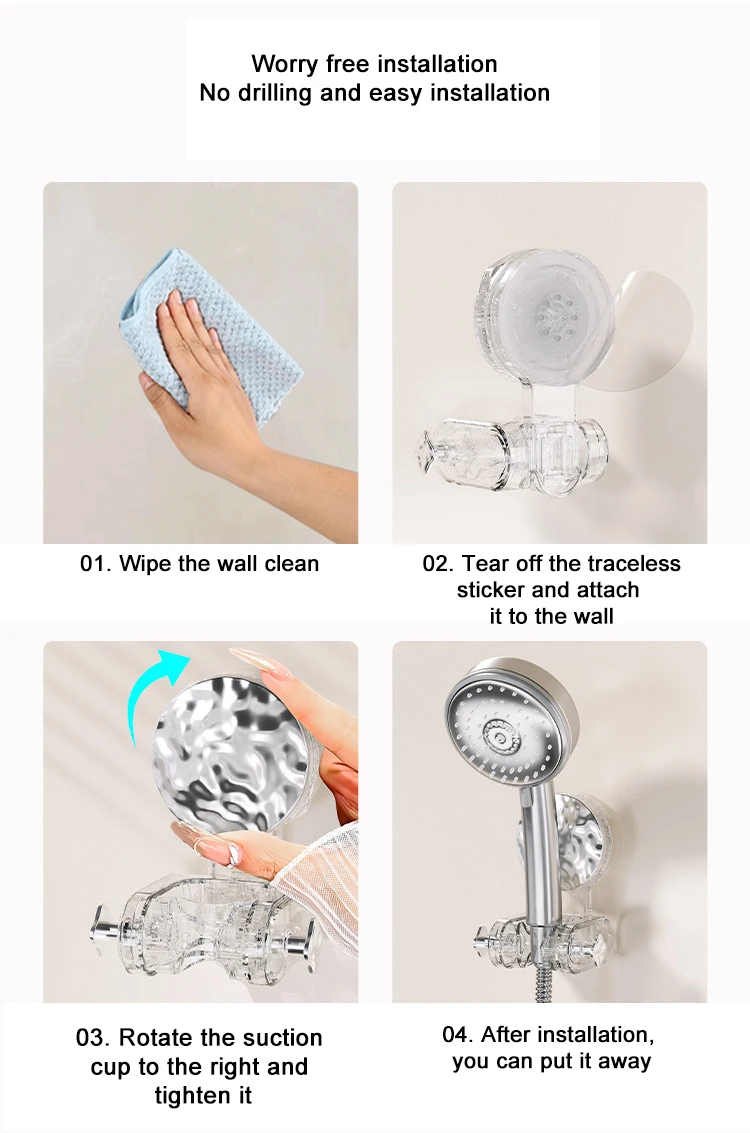 Worry free installation
No drilling and easy installation

01. Wipe the wall clean

02. Tear off the traceless sticker and attach it to the wall

03. Rotate the suction cup to the right and tighten it

04. After installation, you can put it away