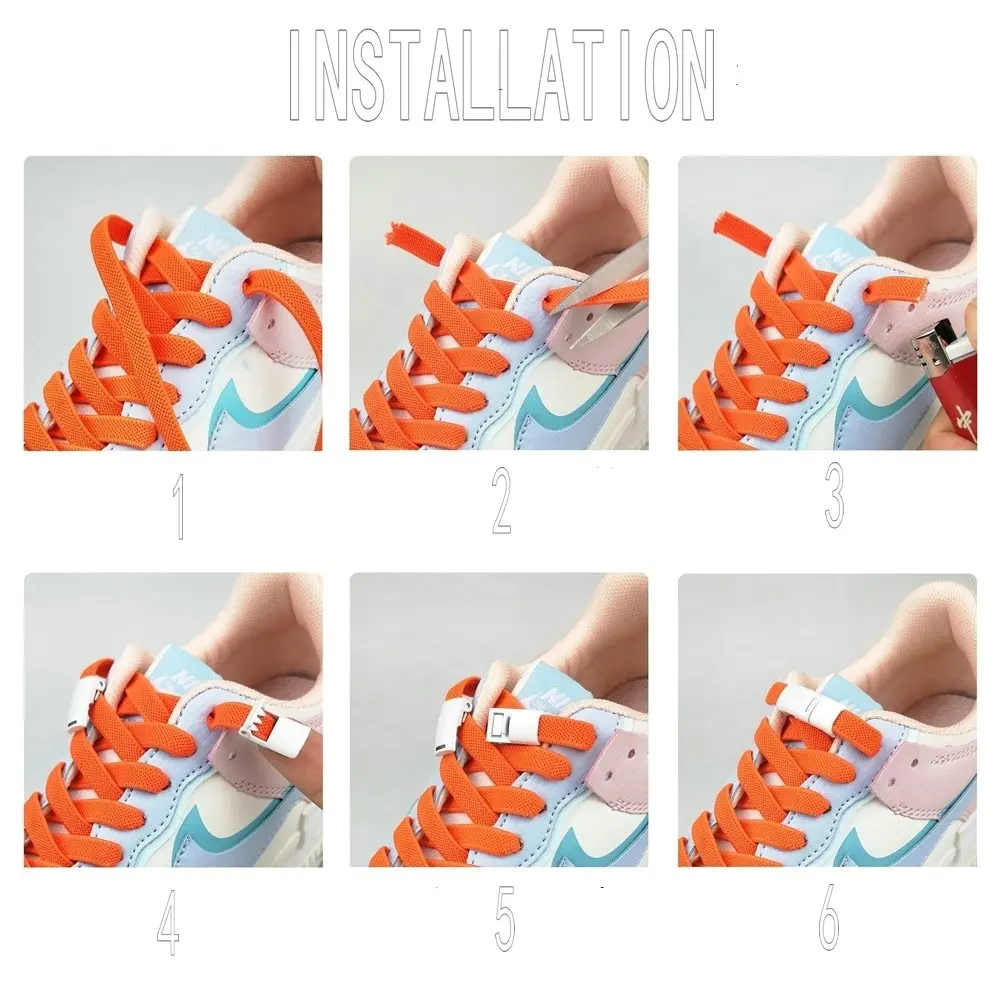 INSTALLATION

1

2

3

4

5

6